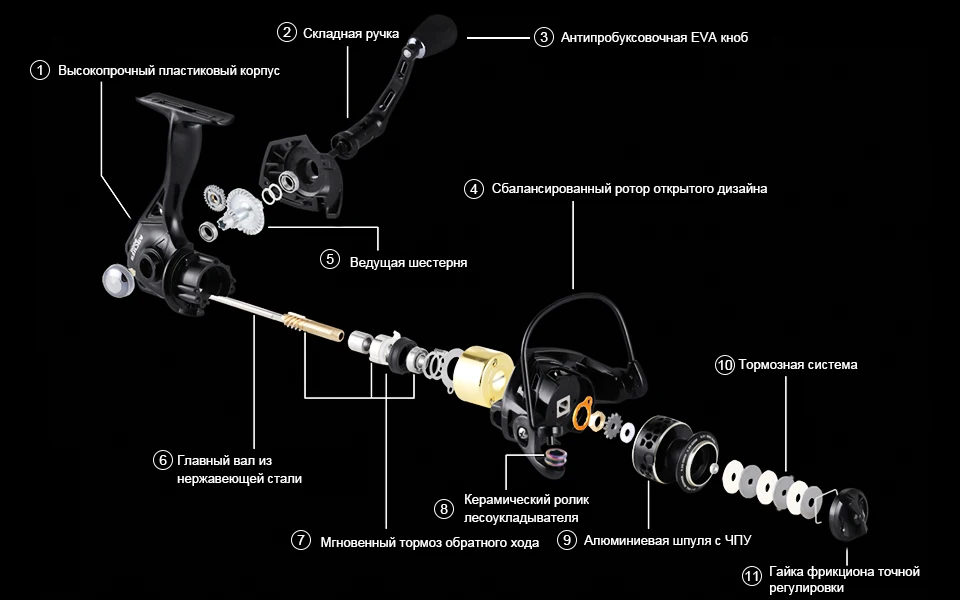 2 Складная ручка
3 Антипробуксовочная EVA кноб
1 Высокопрочный пластиковый корпус
4 Сбалансированный ротор открытого дизайна
5 Ведущая шестерня
10 Тормозная система
6 Главный вал из нержавеющей стали
8 Керамический ролик лесоукладывателя
7 Мгновенный тормоз обратного хода
9 Алюминиевая шпуля с ЧПУ
11 Гайка фрикциона точной регулировки