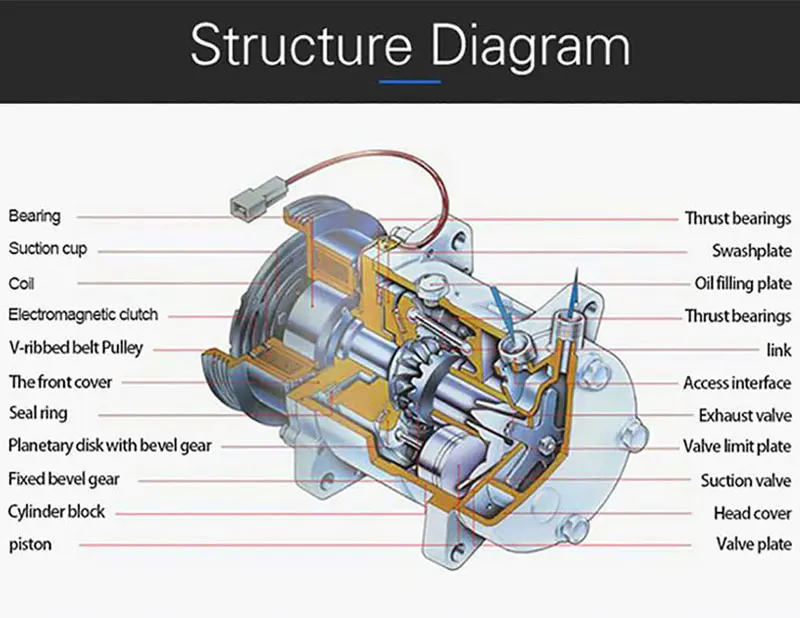 Structure Diagram

Bearing
Suction cup
Coil
Electromagnetic clutch
V-ribbed belt Pulley
The front cover
Seal ring
Planetary disk with bevel gear
Fixed bevel gear
Cylinder block
piston

Thrust bearings
Swashplate
Oil filling plate
Thrust bearings
link
Access interface
Exhaust valve
Valve limit plate
Suction valve
Head cover
Valve plate