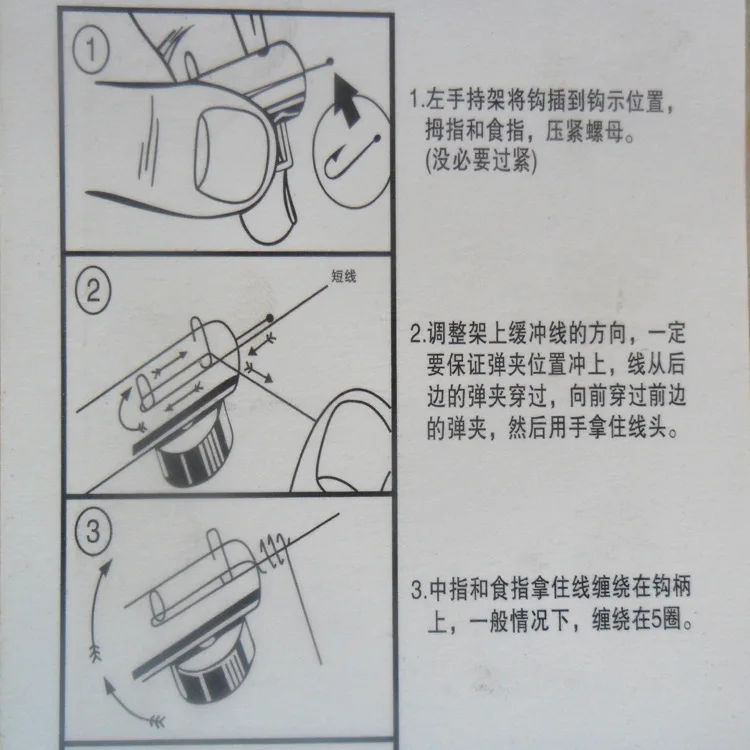 ①

1.左手持架将钩插到钩示位置，拇指和食指，压紧螺母。(没必要过紧)

②

短线

2.调整架上缓冲线的方向，一定要保证弹夹位置冲上，线从后边的弹夹穿过，向前穿过前边的弹夹，然后用手拿住线头。

③

3.中指和食指拿住线缠绕在钩柄上，一般情况下，缠绕在5圈。