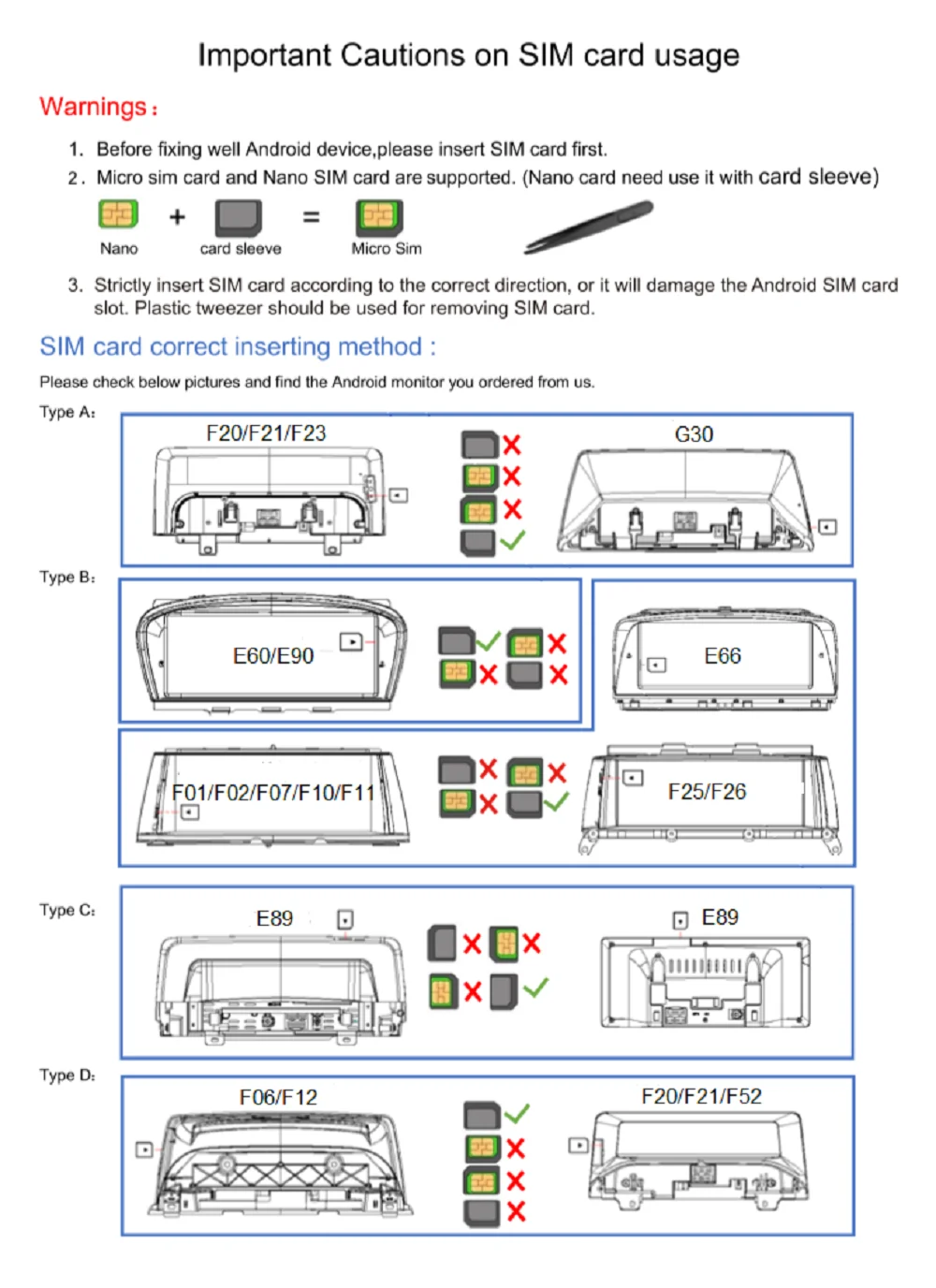 Important Cautions on SIM card usage

Warnings:

1. Before fixing well Android device,please insert SIM card first.
2. Micro sim card and Nano SIM card are supported. (Nano card need use it with card sleeve)

Nano + card sleeve = Micro Sim

3. Strictly insert SIM card according to the correct direction, or it will damage the Android SIM card slot. Plastic tweezer should be used for removing SIM card.

SIM card correct inserting method :

Please check below pictures and find the Android monitor you ordered from us.

Type A:

F20/F21/F23

G30

Type B:

E60/E90

E66

F01/F02/F07/F10/F11

F25/F26

Type C:

E89

E89

Type D:

F06/F12

F20/F21/F52