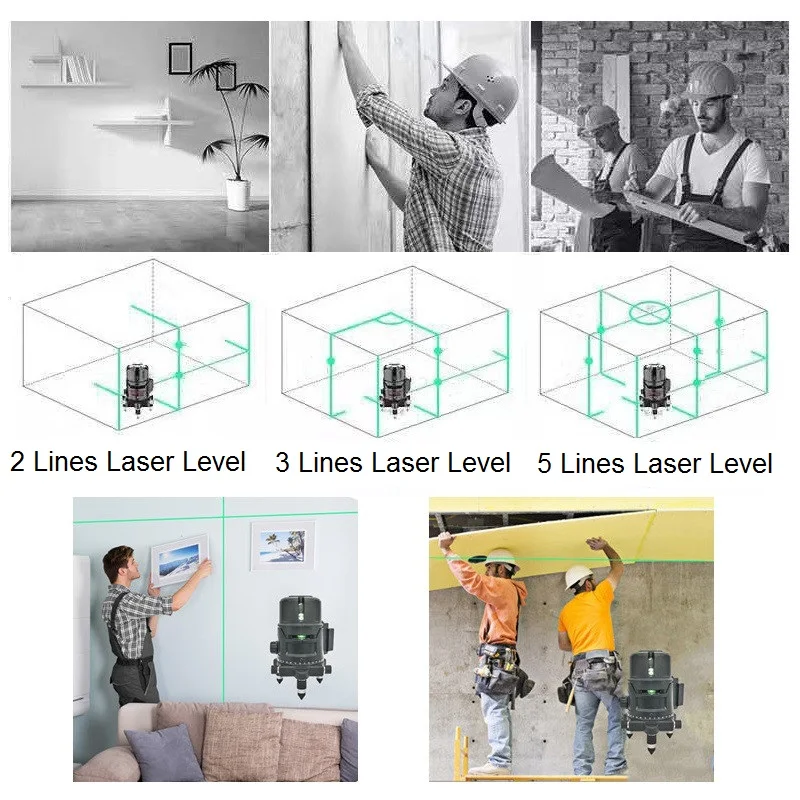 2 Lines Laser Level

3 Lines Laser Level

5 Lines Laser Level