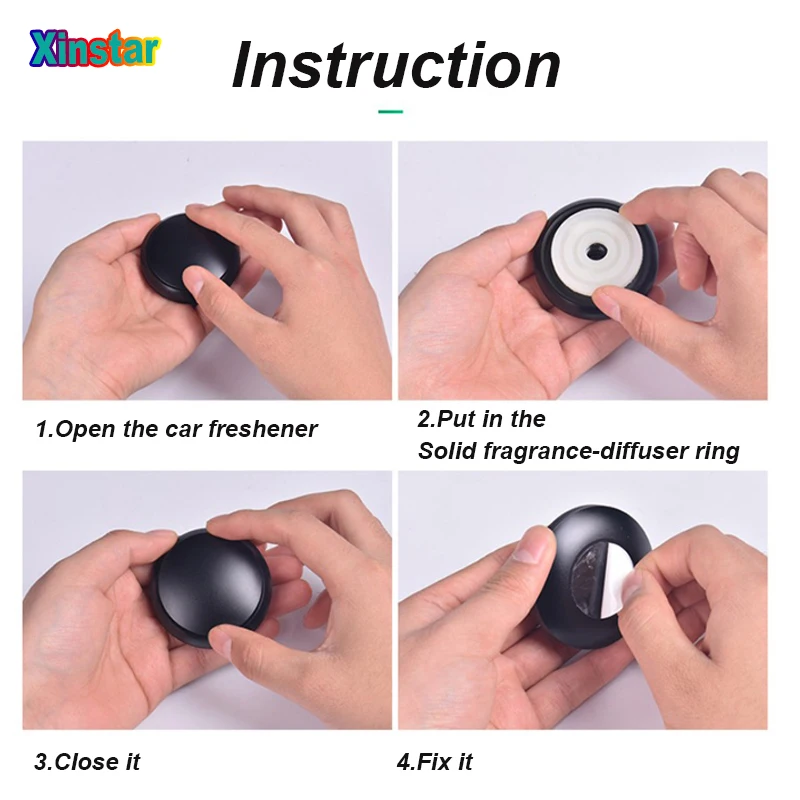 Xinstar

Instruction

1.Open the car freshener

2.Put in the Solid fragrance-diffuser ring

3.Close it

4.Fix it