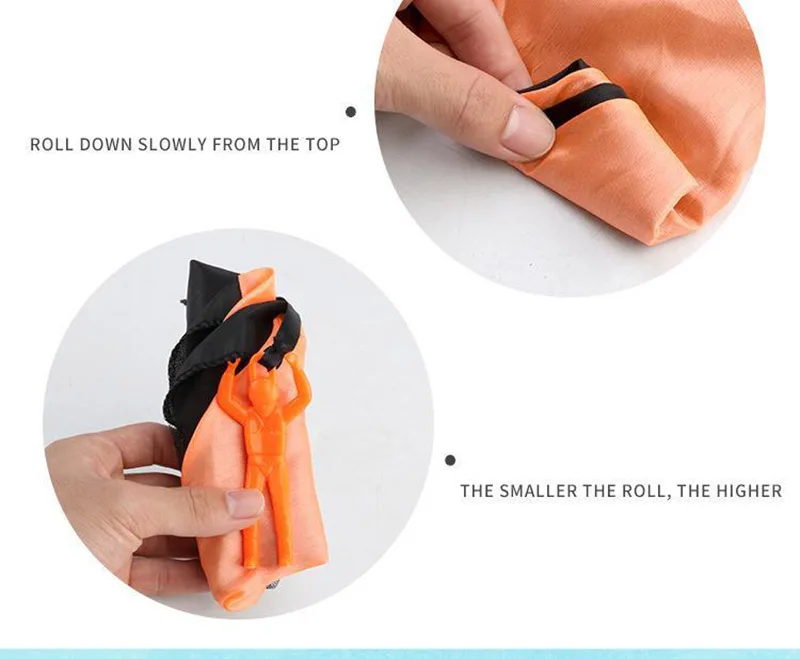 ROLL DOWN SLOWLY FROM THE TOP

THE SMALLER THE ROLL, THE HIGHER