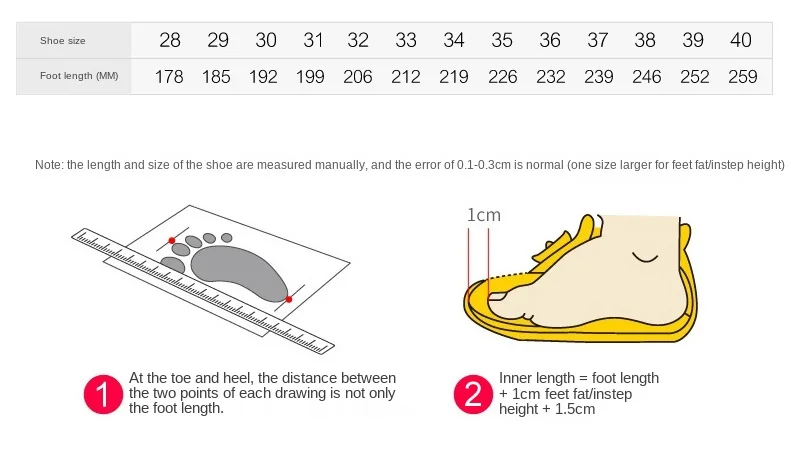 | Shoe size | 28 | 29 | 30 | 31 | 32 | 33 | 34 | 35 | 36 | 37 | 38 | 39 | 40 |
|---|---|---|---|---|---|---|---|---|---|---|---|---|---|
| Foot length (MM) | 178 | 185 | 192 | 199 | 206 | 212 | 219 | 226 | 232 | 239 | 246 | 252 | 259 |

Note: the length and size of the shoe are measured manually, and the error of 0.1-0.3cm is normal (one size larger for feet fat/instep height)

1cm

1 At the toe and heel, the distance between the two points of each drawing is not only the foot length.

2 Inner length = foot length + 1cm feet fat/instep height + 1.5cm