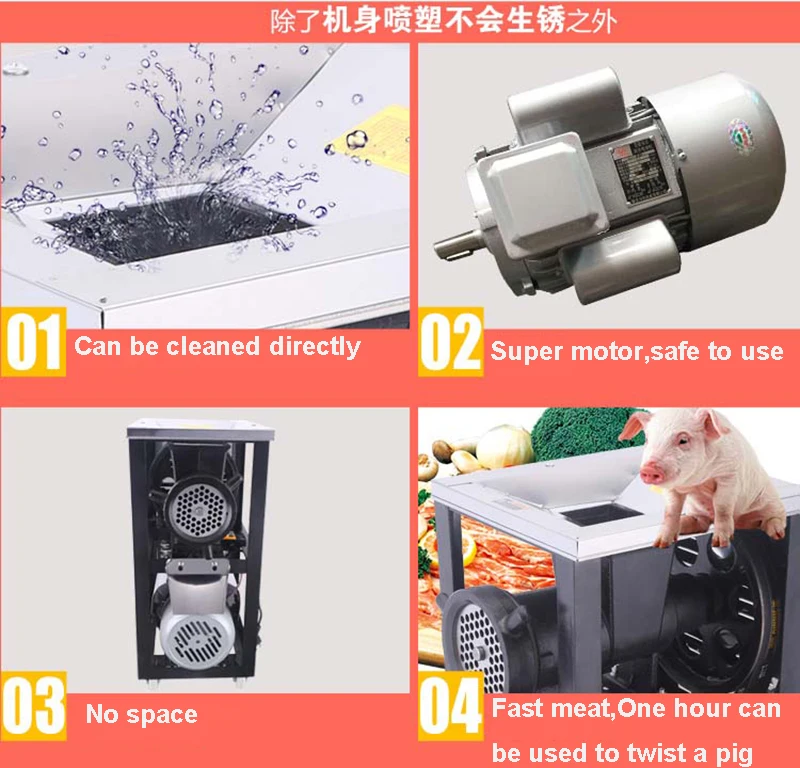 除了机身喷塑不会生锈之外

01 Can be cleaned directly

02 Super motor,safe to use

03 No space

04 Fast meat,One hour can be used to twist a pig