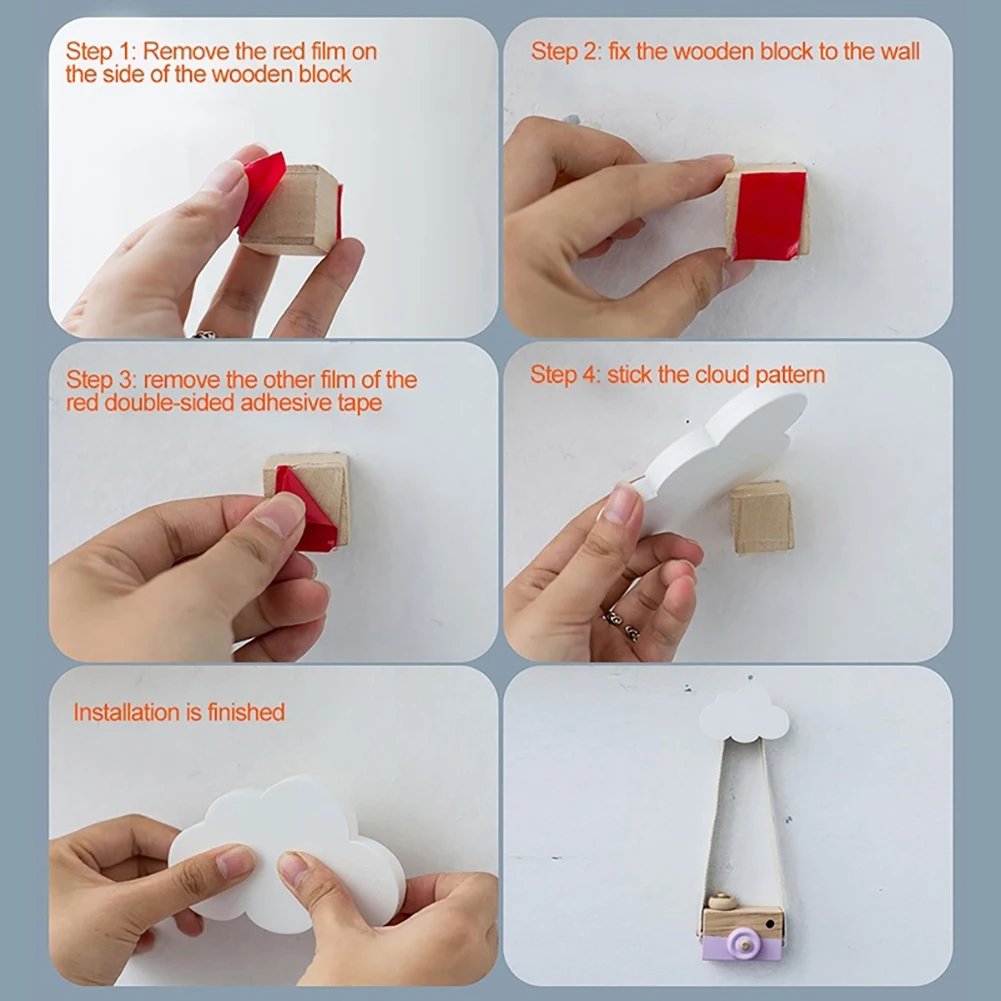 Step 1: Remove the red film on the side of the wooden block

Step 2: fix the wooden block to the wall

Step 3: remove the other film of the red double-sided adhesive tape

Step 4: stick the cloud pattern

Installation is finished