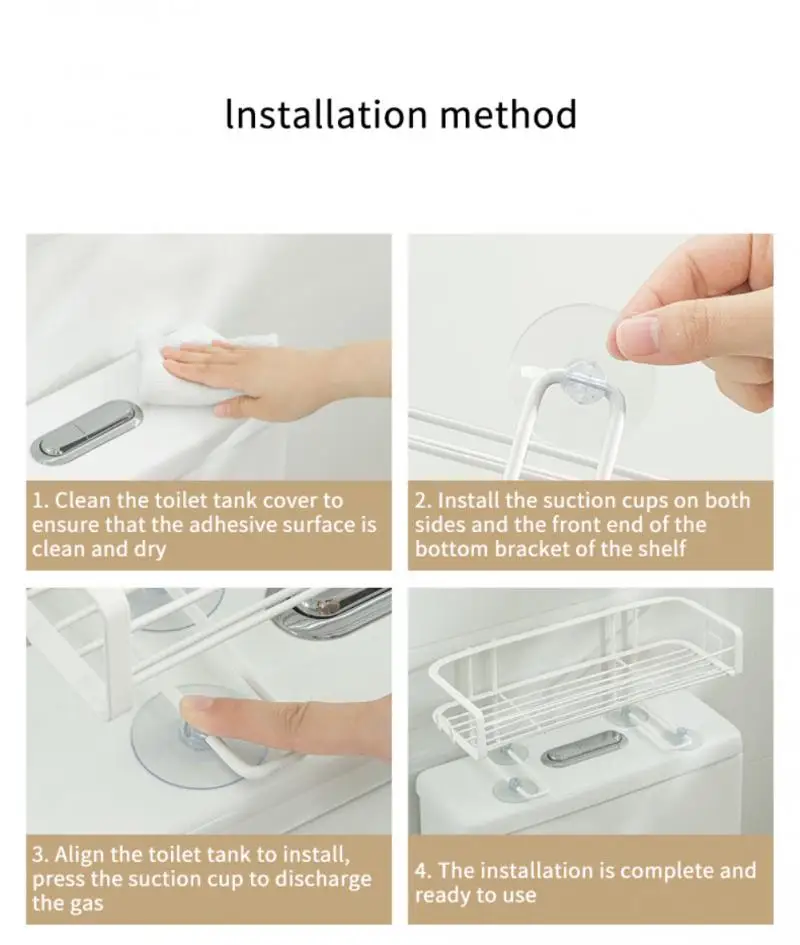 Installation method

1. Clean the toilet tank cover to ensure that the adhesive surface is clean and dry

2. Install the suction cups on both sides and the front end of the bottom bracket of the shelf

3. Align the toilet tank to install, press the suction cup to discharge the gas

4. The installation is complete and ready to use