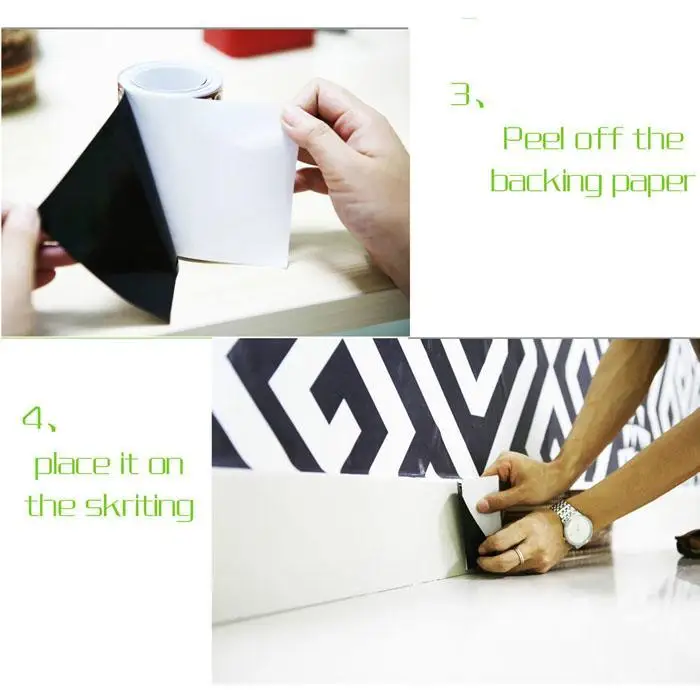 3、
Peel off the backing paper

4、
place it on the skriting