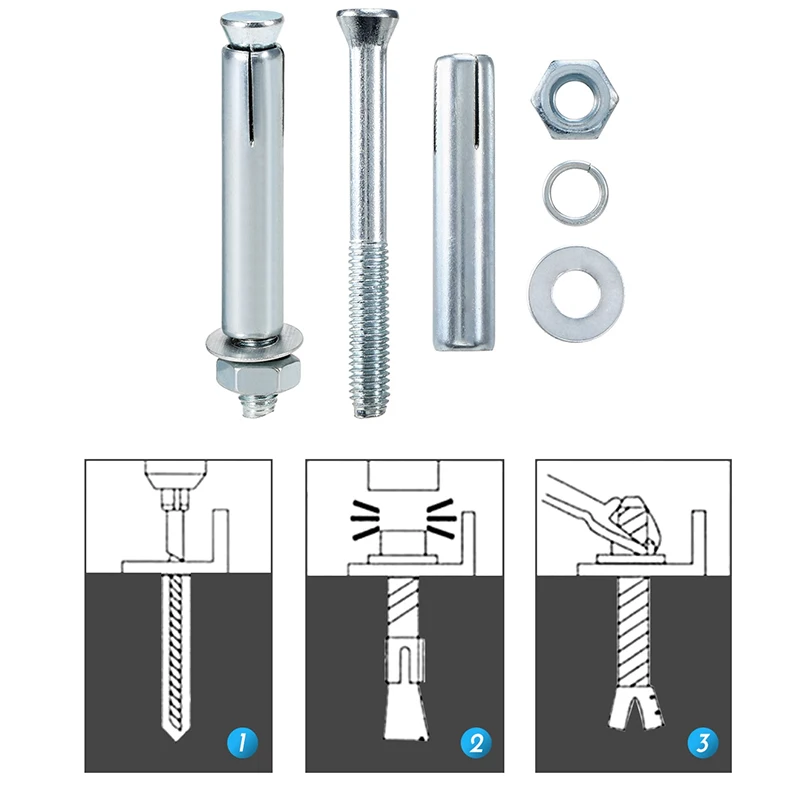 1

2

3