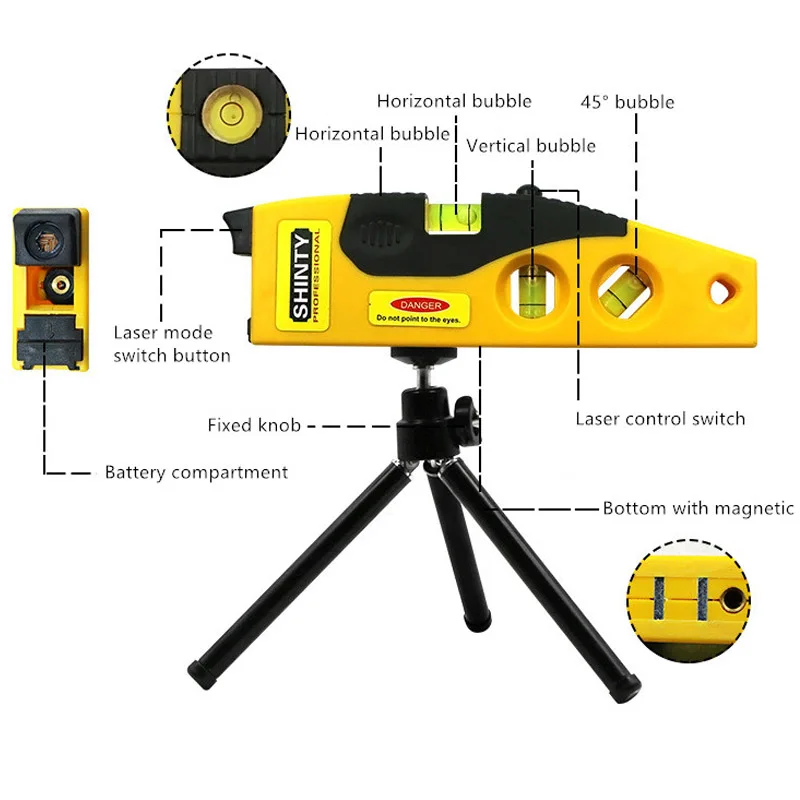 Horizontal bubble

45° bubble

Horizontal bubble

Vertical bubble

SHINTY
PROFESSIONAL

DANGER
Do not point to the eyes.

Laser mode switch button

Fixed knob

Laser control switch

Battery compartment

Bottom with magnetic