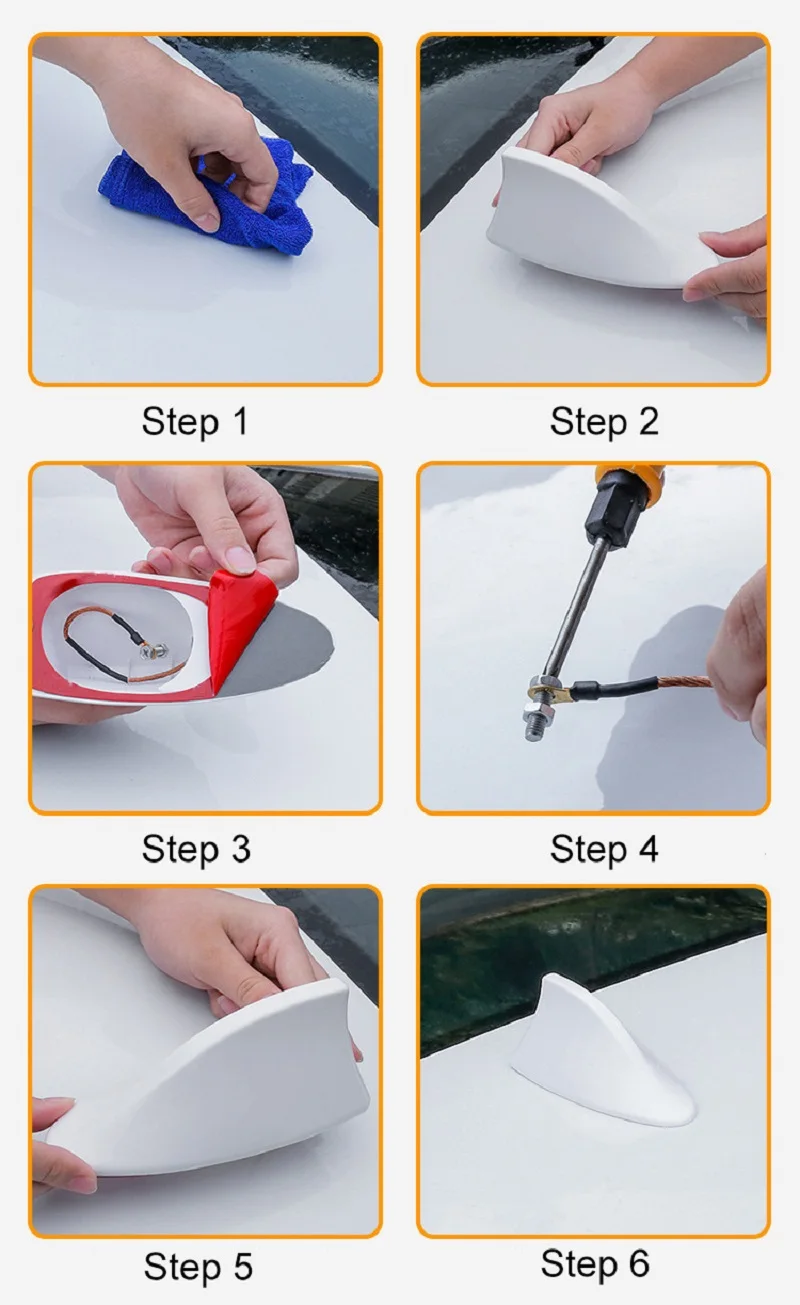 Step 1

Step 2

Step 3

Step 4

Step 5

Step 6