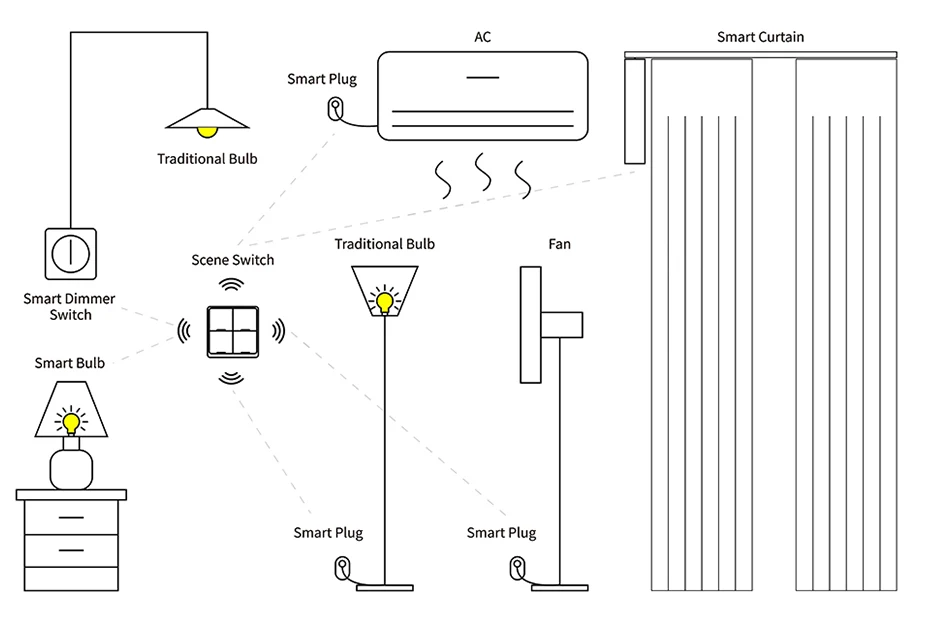 AC

Smart Curtain

Smart Plug

Traditional Bulb

Scene Switch

Traditional Bulb

Fan

Smart Dimmer Switch

Smart Bulb

Smart Plug

Smart Plug