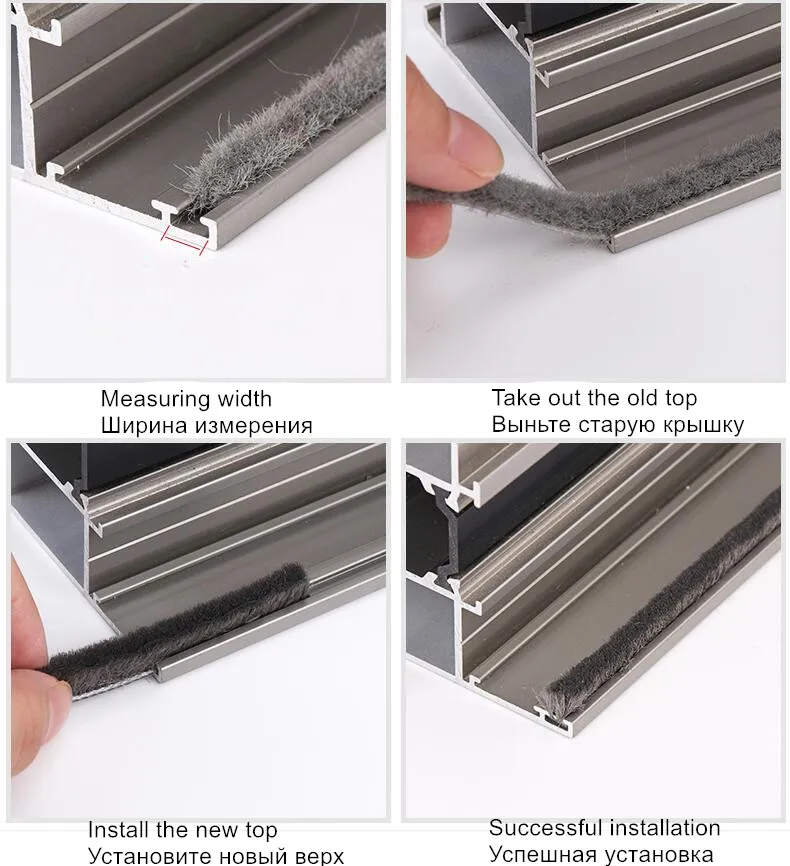 Measuring width
Ширина измерения

Take out the old top
Выньте старую крышку

Install the new top
Установите новый верх

Successful installation
Успешная установка