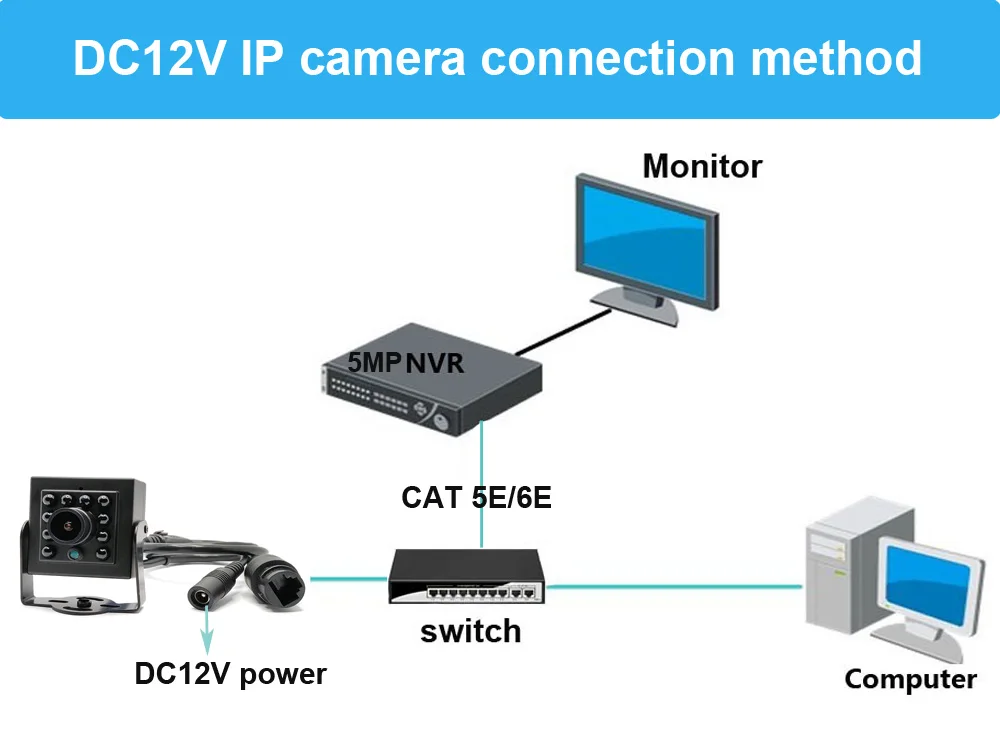 DC12V IP camera connection method

Monitor

5MP NVR

CAT 5E/6E

switch

DC12V power

Computer