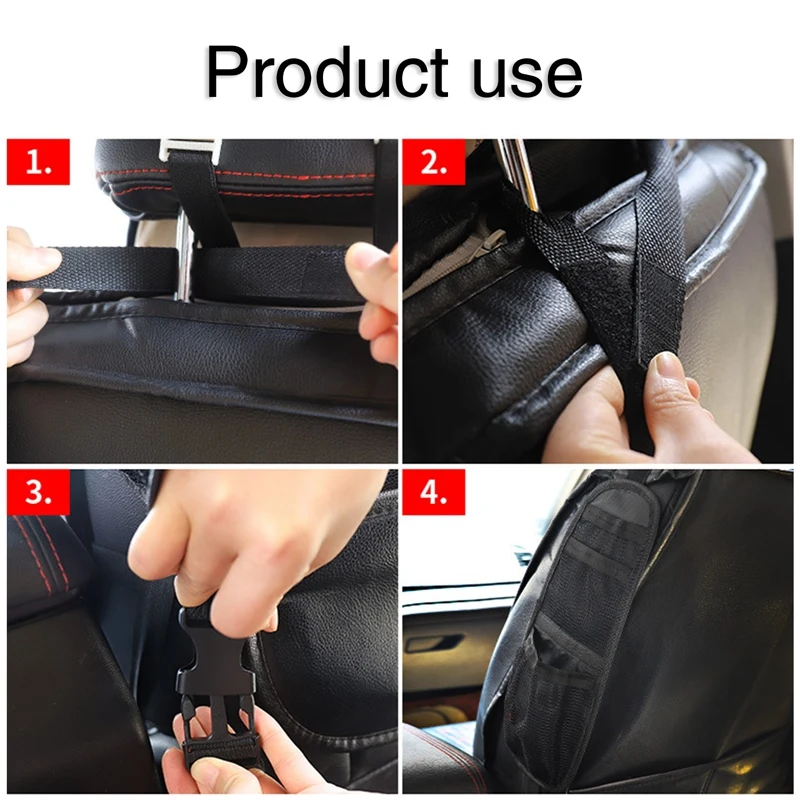 Product use

1.

2.

3.

4.