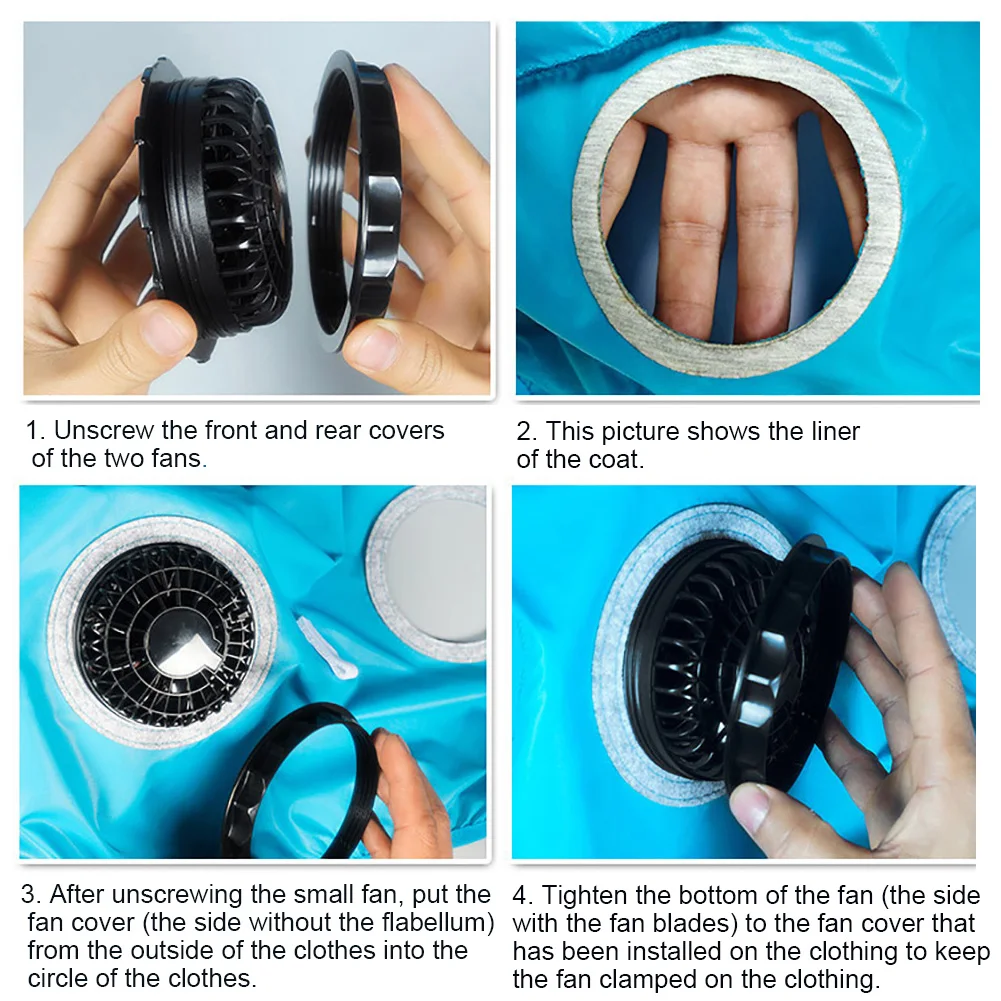 1. Unscrew the front and rear covers of the two fans.

2. This picture shows the liner of the coat.

3. After unscrewing the small fan, put the fan cover (the side without the flabellum) from the outside of the clothes into the circle of the clothes.

4. Tighten the bottom of the fan (the side with the fan blades) to the fan cover that has been installed on the clothing to keep the fan clamped on the clothing.