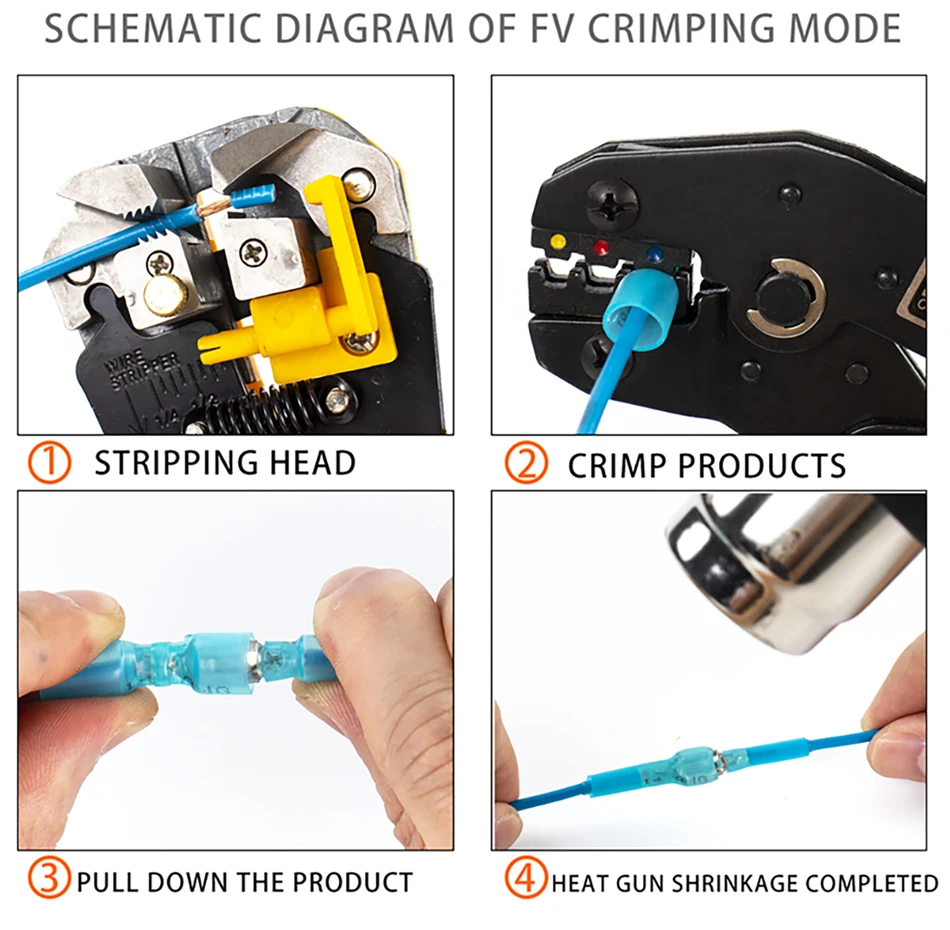 SCHEMATIC DIAGRAM OF FV CRIMPING MODE

WIRE STRIPPER

① STRIPPING HEAD

② CRIMP PRODUCTS

③ PULL DOWN THE PRODUCT

④ HEAT GUN SHRINKAGE COMPLETED