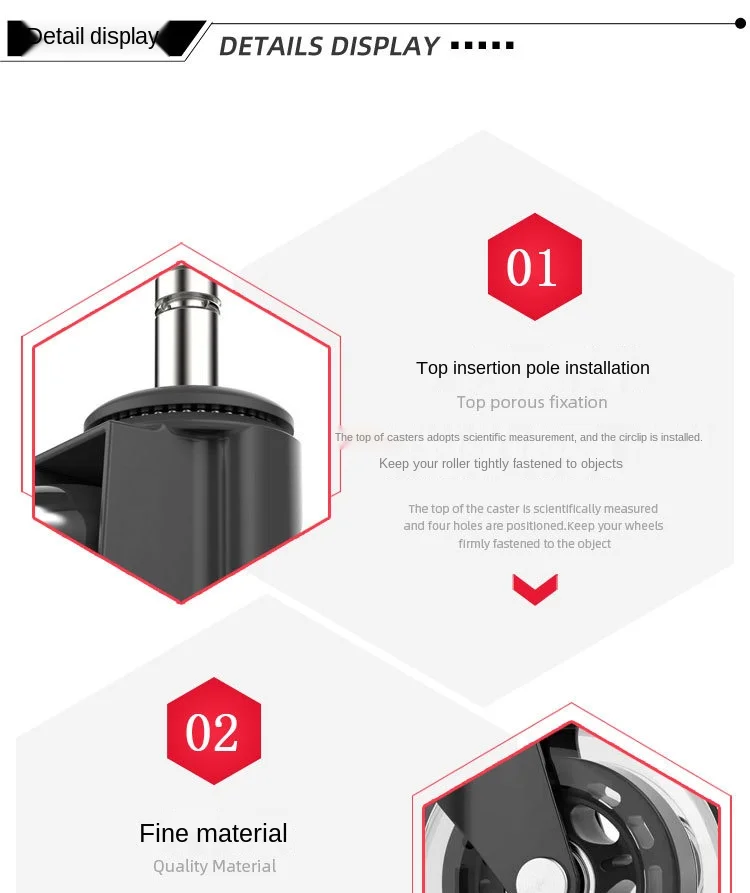 Detail display

DETAILS DISPLAY

01

Top insertion pole installation

Top porous fixation

The top of casters adopts scientific measurement, and the circlip is installed.

Keep your roller tightly fastened to objects

The top of the caster is scientifically measured and four holes are positioned.Keep your wheels firmly fastened to the object

02

Fine material

Quality Material