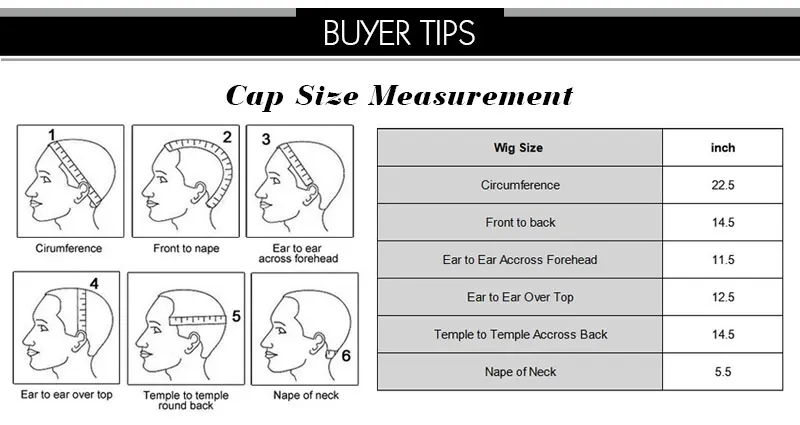 BUYER TIPS

Cap Size Measurement

1
Cirumference

2
Front to nape

3
Ear to ear across forehead

4
Ear to ear over top

5
Temple to temple round back

6
Nape of neck

| Wig Size | inch |
|---|---|
| Circumference | 22.5 |
| Front to back | 14.5 |
| Ear to Ear Accross Forehead | 11.5 |
| Ear to Ear Over Top | 12.5 |
| Temple to Temple Accross Back | 14.5 |
| Nape of Neck | 5.5 |