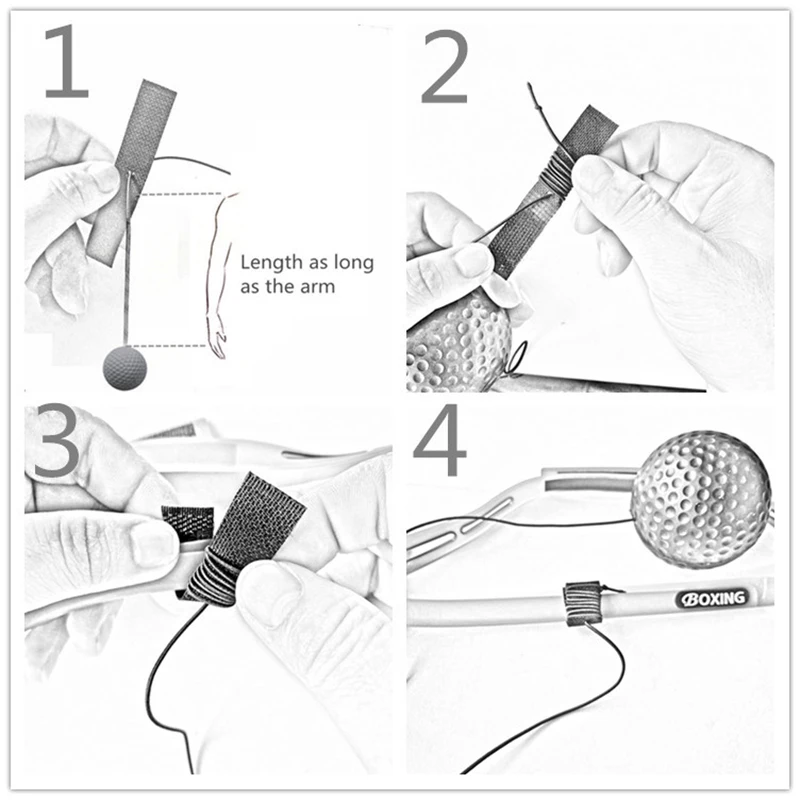 1

Length as long as the arm

2

3

4

BOXING