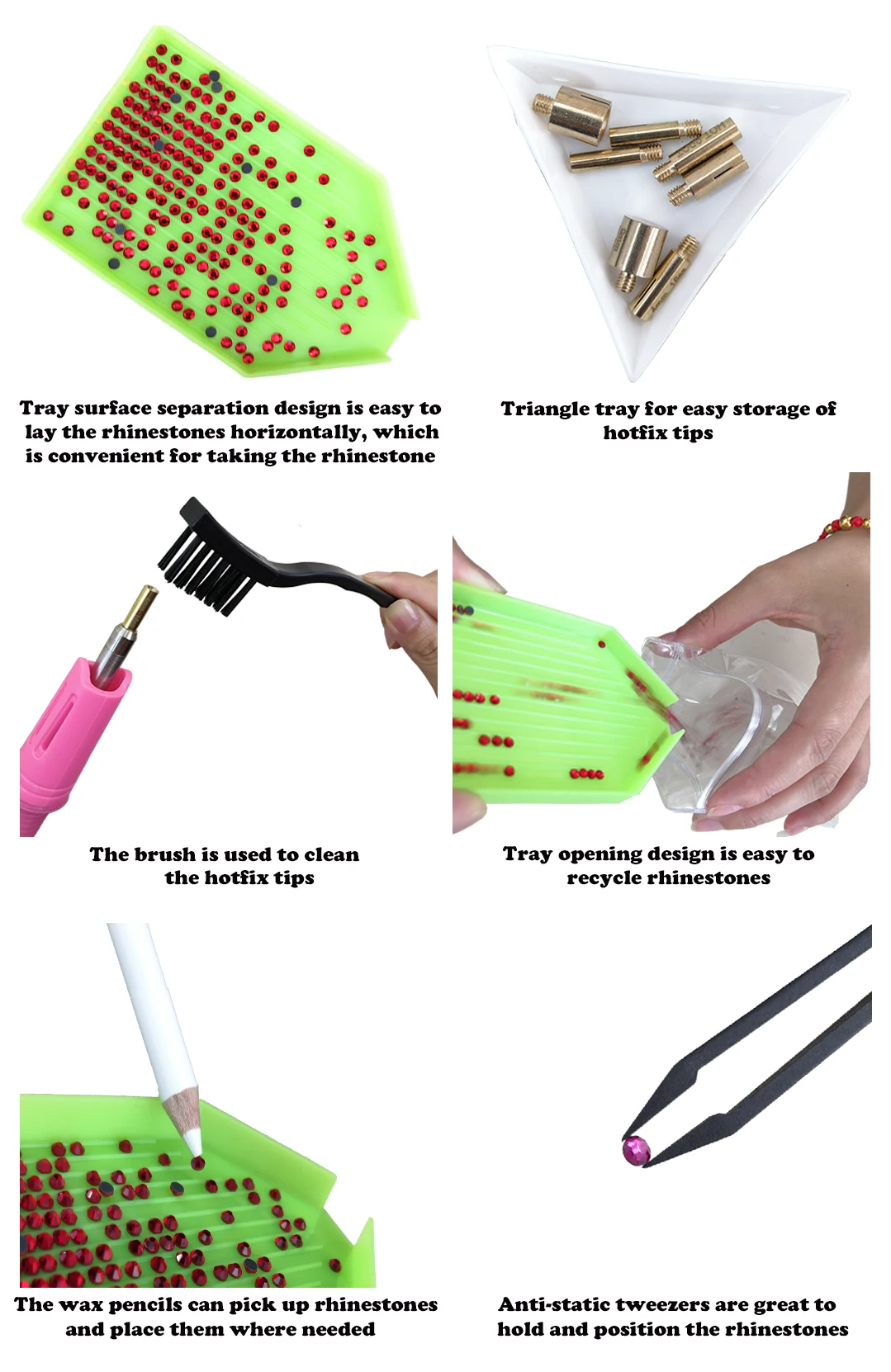 Tray surface separation design is easy to lay the rhinestones horizontally, which is convenient for taking the rhinestone

Triangle tray for easy storage of hotfix tips

The brush is used to clean the hotfix tips

Tray opening design is easy to recycle rhinestones

The wax pencils can pick up rhinestones and place them where needed

Anti-static tweezers are great to hold and position the rhinestones