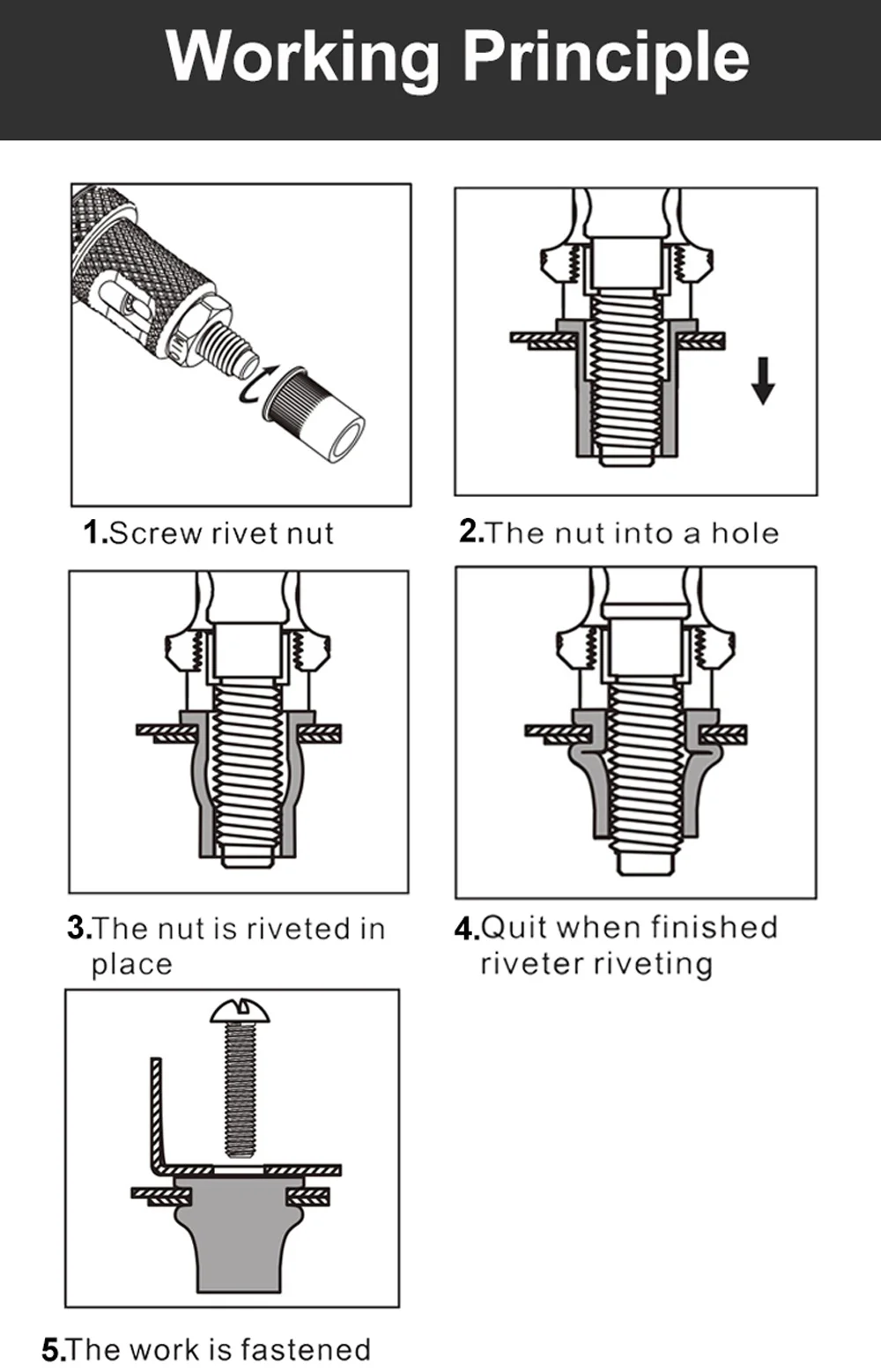 Working Principle

1.Screw rivet nut

2.The nut into a hole

3.The nut is riveted in place

4.Quit when finished riveter riveting

5.The work is fastened