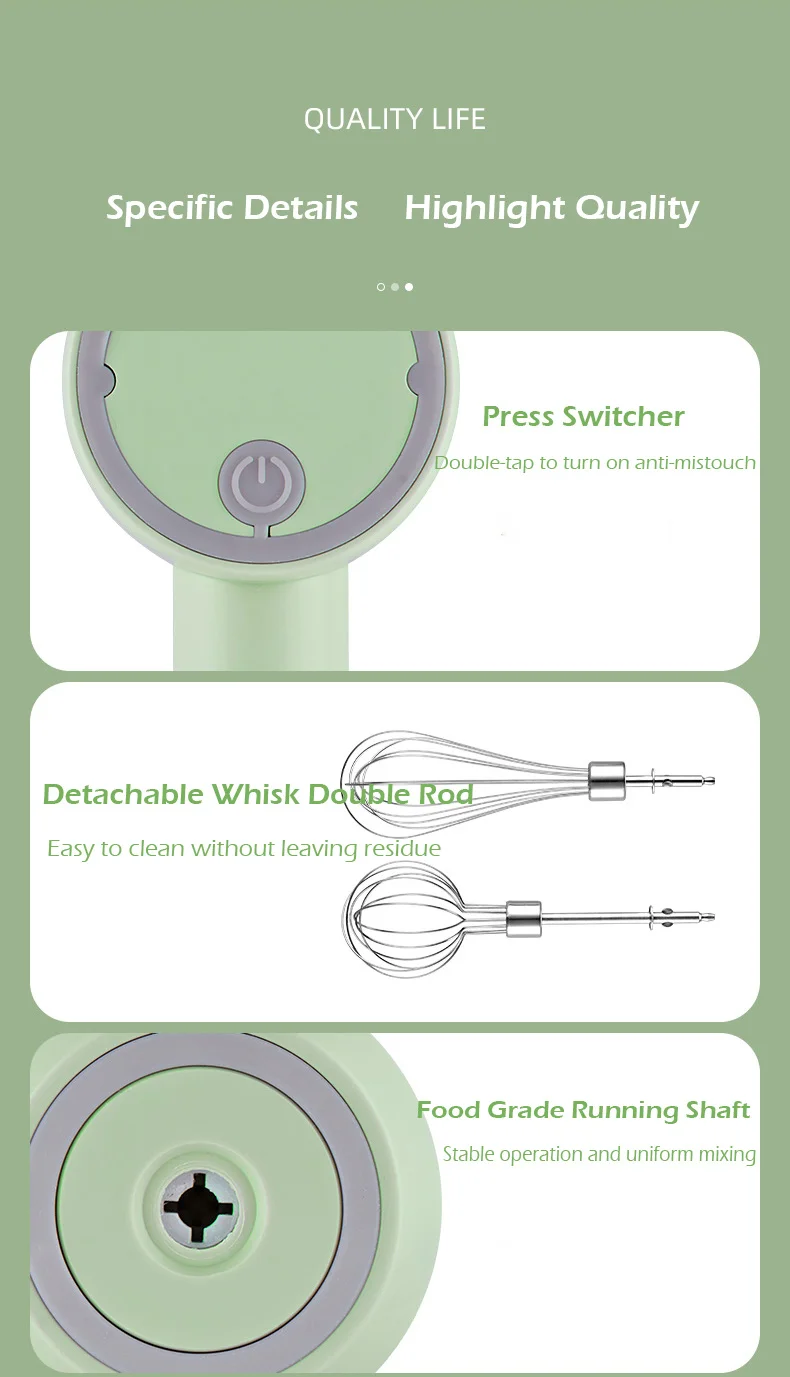 QUALITY LIFE

Specific Details Highlight Quality

Press Switcher

Double-tap to turn on anti-mistouch

Detachable Whisk Double Rod

Easy to clean without leaving residue

Food Grade Running Shaft

Stable operation and uniform mixing