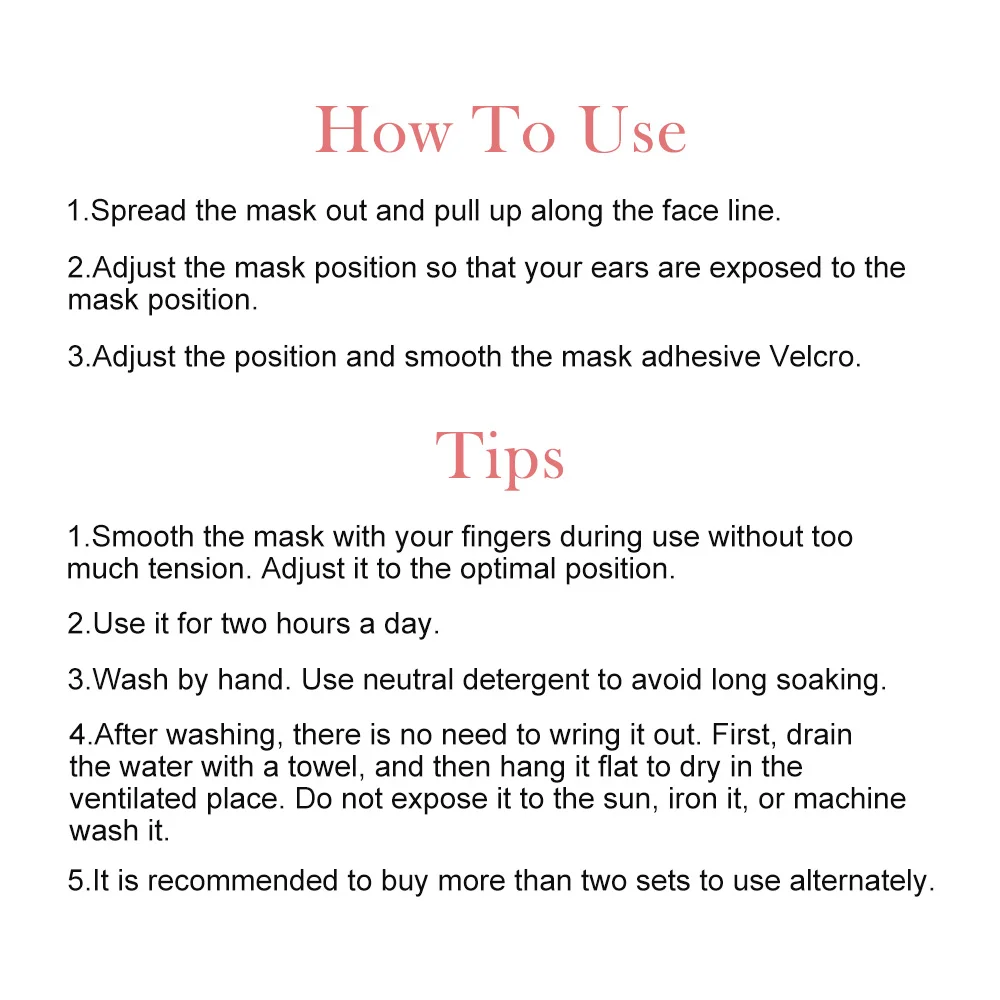 How To Use

1.Spread the mask out and pull up along the face line.

2.Adjust the mask position so that your ears are exposed to the mask position.

3.Adjust the position and smooth the mask adhesive Velcro.

Tips

1.Smooth the mask with your fingers during use without too much tension. Adjust it to the optimal position.

2.Use it for two hours a day.

3.Wash by hand. Use neutral detergent to avoid long soaking.

4.After washing, there is no need to wring it out. First, drain the water with a towel, and then hang it flat to dry in the ventilated place. Do not expose it to the sun, iron it, or machine wash it.

5.It is recommended to buy more than two sets to use alternately.