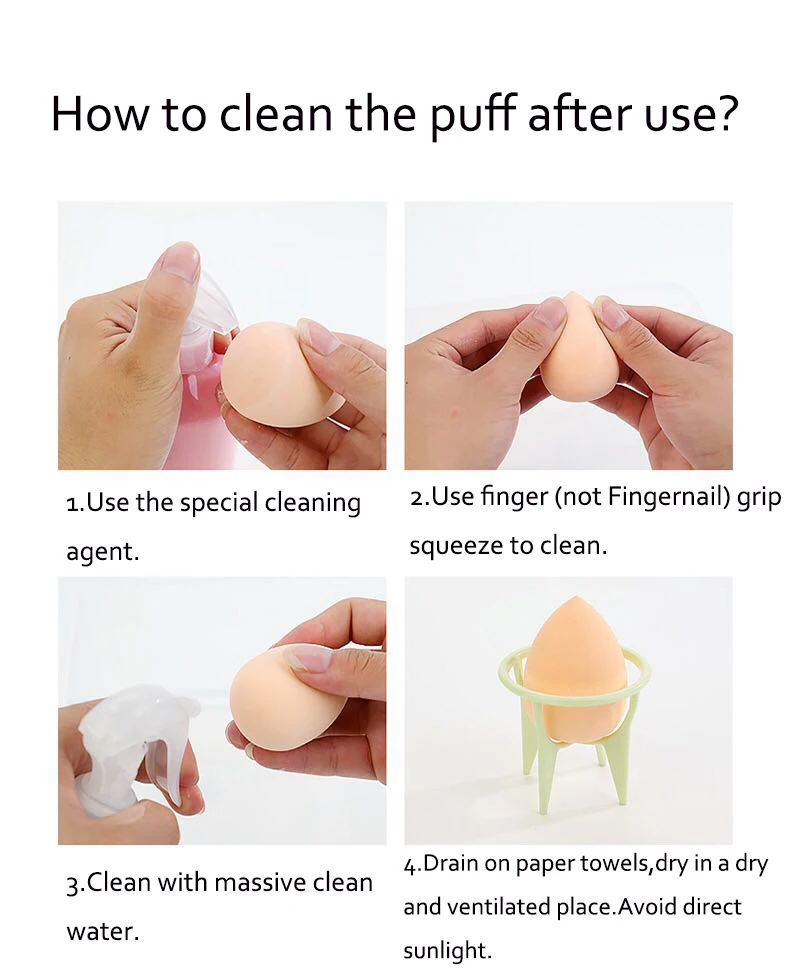 How to clean the puff after use?

1.Use the special cleaning agent.

2.Use finger (not Fingernail) grip squeeze to clean.

3.Clean with massive clean water.

4.Drain on paper towels,dry in a dry and ventilated place.Avoid direct sunlight.