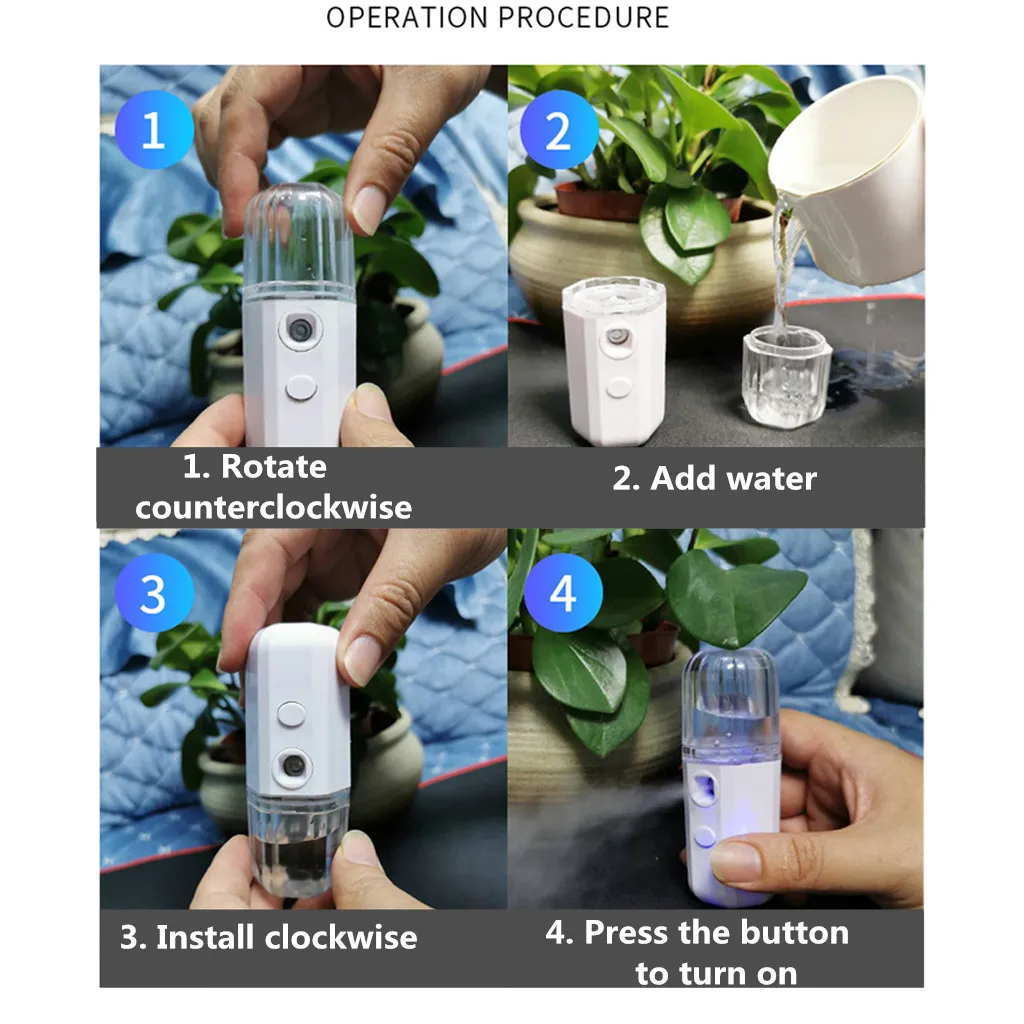 OPERATION PROCEDURE

1

1. Rotate counterclockwise

2

2. Add water

3

3. Install clockwise

4

4. Press the button to turn on