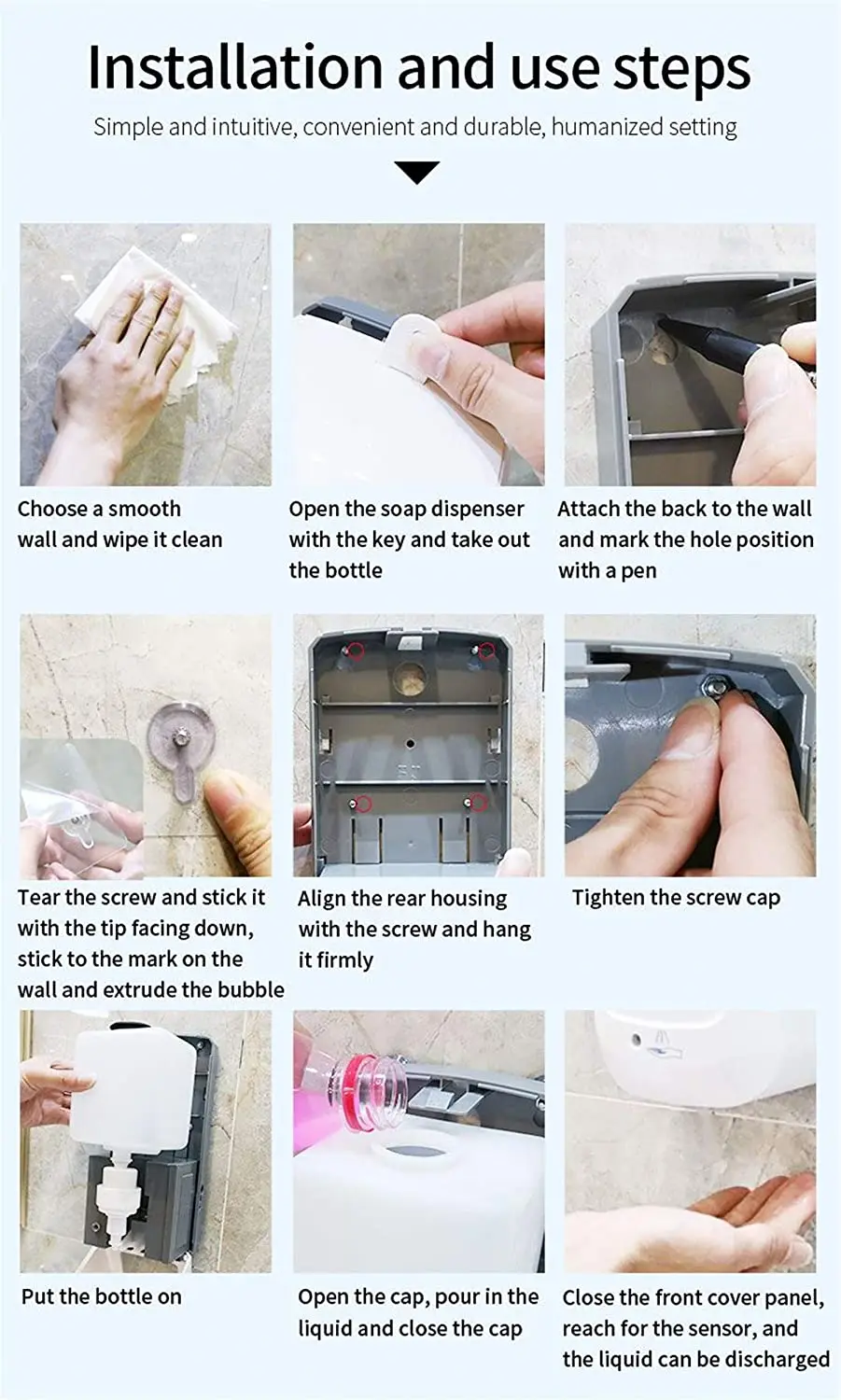 Installation and use steps

Simple and intuitive, convenient and durable, humanized setting

Choose a smooth wall and wipe it clean

Open the soap dispenser with the key and take out the bottle

Attach the back to the wall and mark the hole position with a pen

Tear the screw and stick it with the tip facing down, stick to the mark on the wall and extrude the bubble

Align the rear housing with the screw and hang it firmly

Tighten the screw cap

Put the bottle on

Open the cap, pour in the liquid and close the cap

Close the front cover panel, reach for the sensor, and the liquid can be discharged