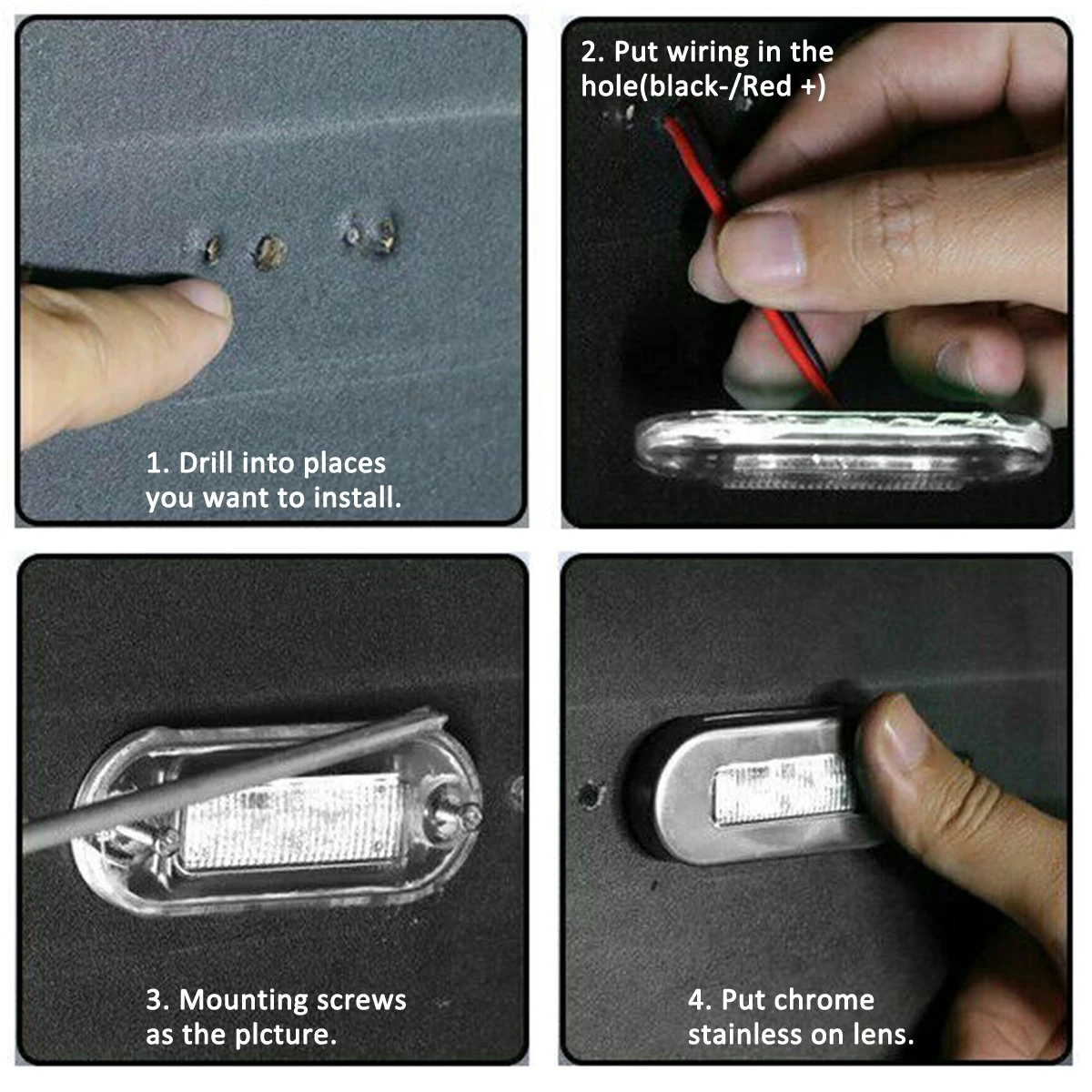 1. Drill into places you want to install.

2. Put wiring in the hole(black-/Red +)

3. Mounting screws as the plcture.

4. Put chrome stainless on lens.