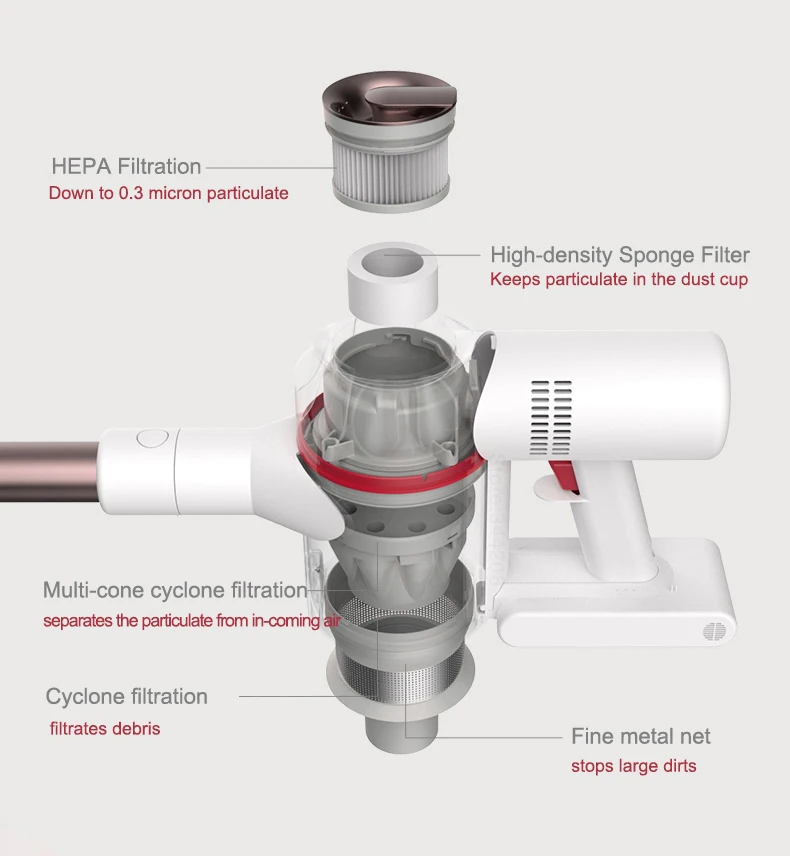 HEPA Filtration
Down to 0.3 micron particulate

High-density Sponge Filter
Keeps particulate in the dust cup

Multi-cone cyclone filtration
separates the particulate from in-coming air

Cyclone filtration
filtrates debris

Fine metal net
stops large dirts