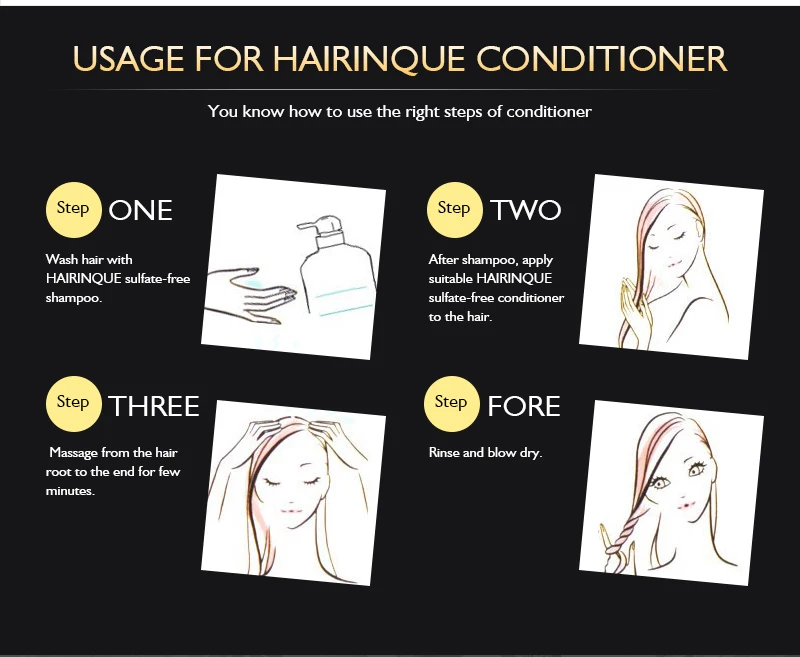 USAGE FOR HAIRINQUE CONDITIONER

You know how to use the right steps of conditioner

Step ONE

Wash hair with HAIRINQUE sulfate-free shampoo.

Step TWO

After shampoo, apply suitable HAIRINQUE sulfate-free conditioner to the hair.

Step THREE

Massage from the hair root to the end for few minutes.

Step FORE

Rinse and blow dry.