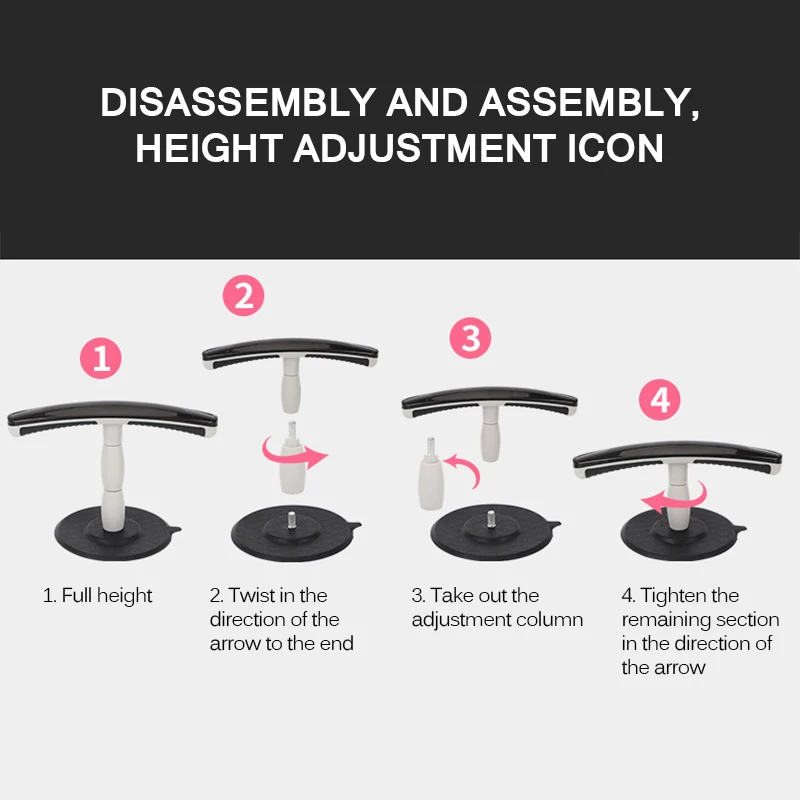 DISASSEMBLY AND ASSEMBLY, HEIGHT ADJUSTMENT ICON

1

2

3

4

1. Full height

2. Twist in the direction of the arrow to the end

3. Take out the adjustment column

4. Tighten the remaining section in the direction of the arrow