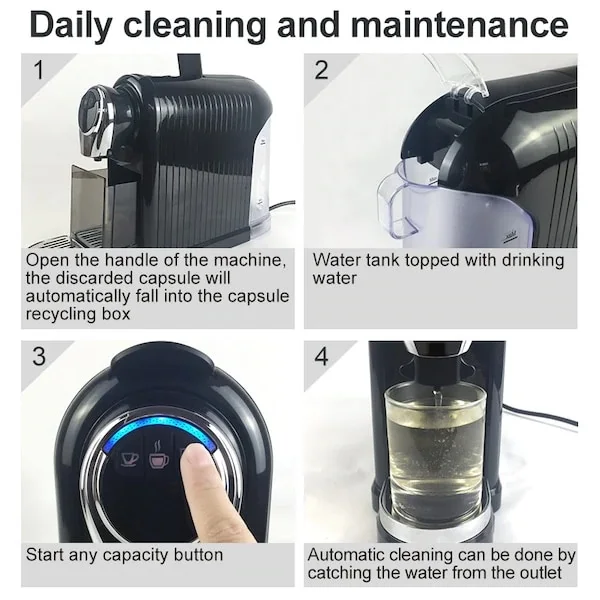 Daily cleaning and maintenance

1

Open the handle of the machine, the discarded capsule will automatically fall into the capsule recycling box

2

Water tank topped with drinking water

3

Start any capacity button

4

Automatic cleaning can be done by catching the water from the outlet