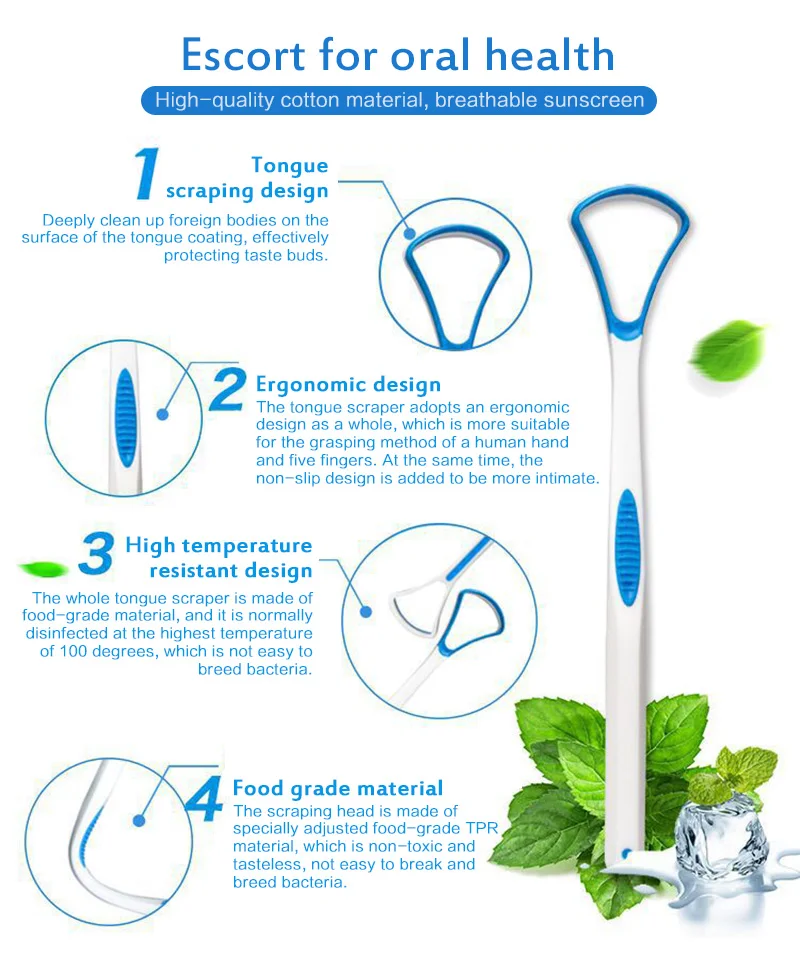 Escort for oral health

High-quality cotton material, breathable sunscreen

1 Tongue scraping design

Deeply clean up foreign bodies on the surface of the tongue coating, effectively protecting taste buds.

2 Ergonomic design

The tongue scraper adopts an ergonomic design as a whole, which is more suitable for the grasping method of a human hand and five fingers. At the same time, the non-slip design is added to be more intimate.

3 High temperature resistant design

The whole tongue scraper is made of food-grade material, and it is normally disinfected at the highest temperature of 100 degrees, which is not easy to breed bacteria.

4 Food grade material

The scraping head is made of specially adjusted food-grade TPR material, which is non-toxic and tasteless, not easy to break and breed bacteria.