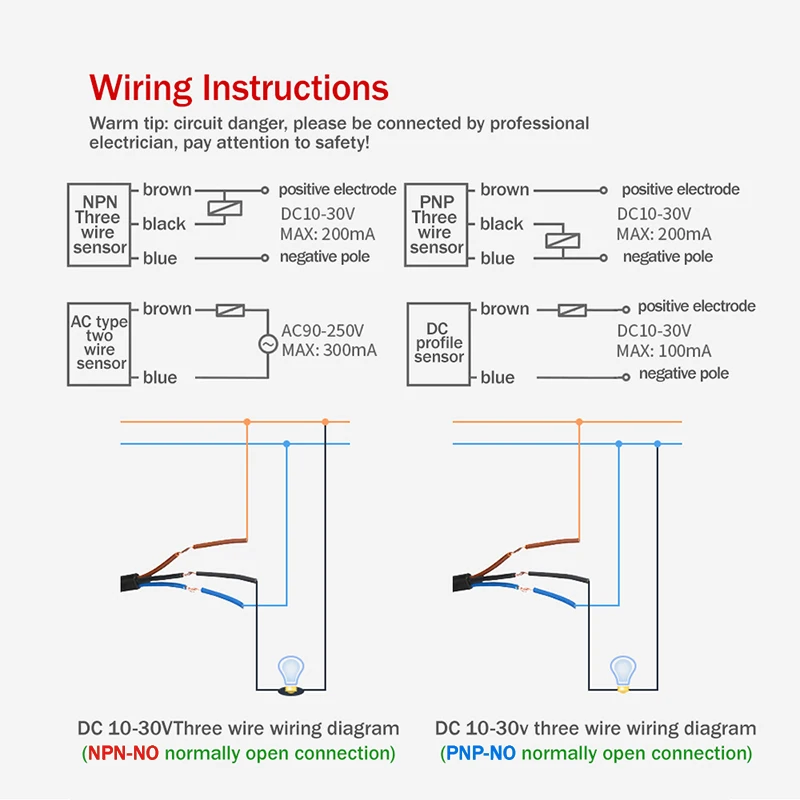 Wiring Instructions

Warm tip: circuit danger, please be connected by professional electrician, pay attention to safety!

NPN Three wire sensor
brown
black
blue
positive electrode
DC10-30V
MAX: 200mA
negative pole

PNP Three wire sensor
brown
black
blue
positive electrode
DC10-30V
MAX: 200mA
negative pole

AC type two wire sensor
brown
blue
AC90-250V
MAX: 300mA

DC profile sensor
brown
blue
positive electrode
DC10-30V
MAX: 100mA
negative pole

DC 10-30VThree wire wiring diagram
(NPN-NO normally open connection)

DC 10-30v three wire wiring diagram
(PNP-NO normally open connection)