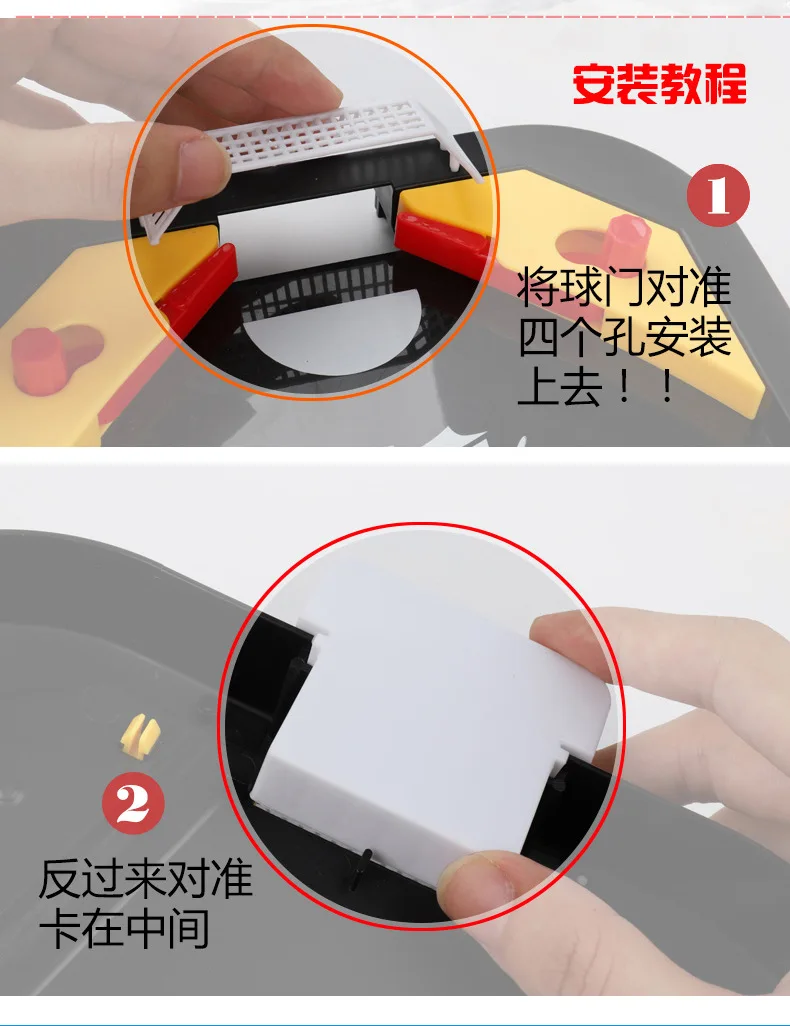 安装教程

1

将球门对准四个孔安装上去！！

2

反过来对准卡在中间