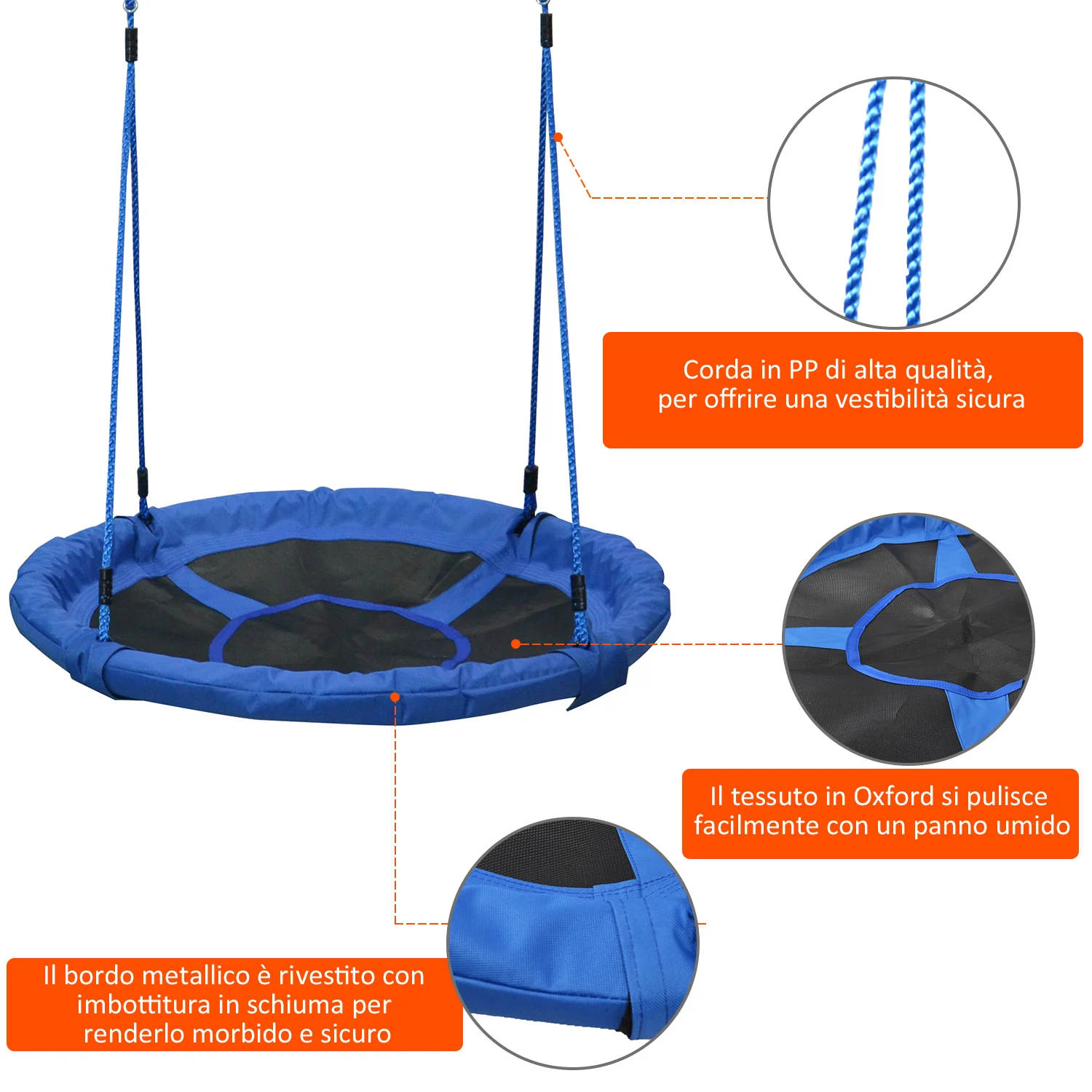 Corda in PP di alta qualità, per offrire una vestibilità sicura

Il tessuto in Oxford si pulisce facilmente con un panno umido

Il bordo metallico è rivestito con imbottitura in schiuma per renderlo morbido e sicuro