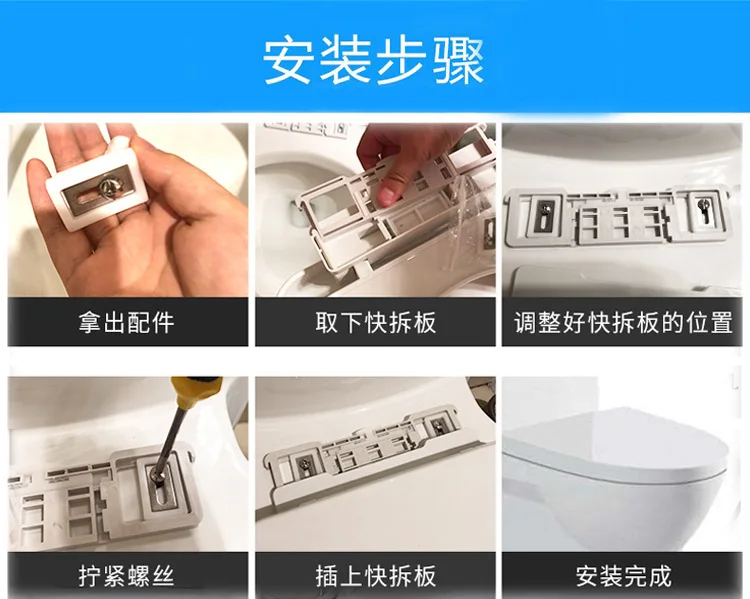 安装步骤

拿出配件

取下快拆板

调整好快拆板的位置

拧紧螺丝

插上快拆板

安装完成