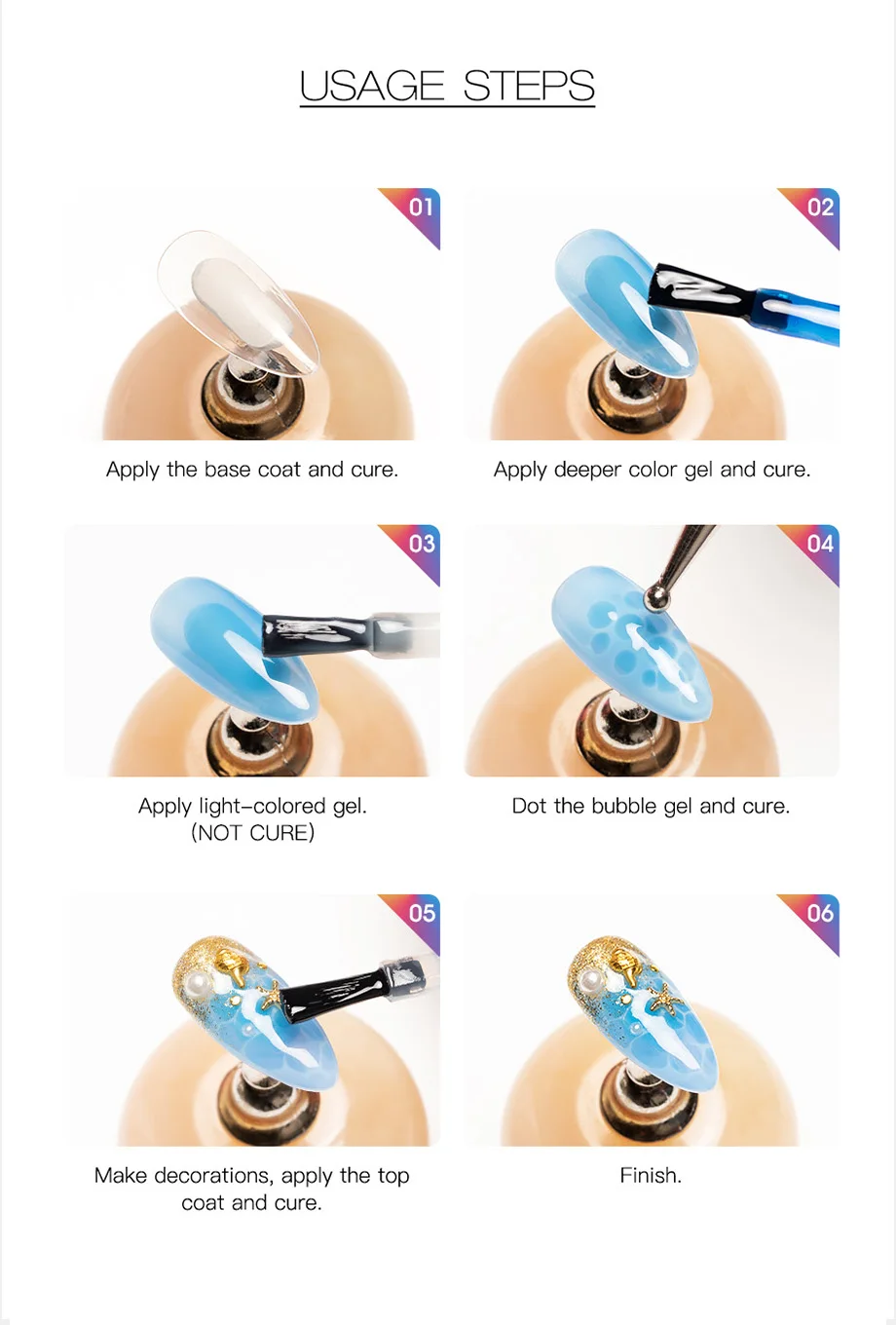 USAGE STEPS

01

Apply the base coat and cure.

02

Apply deeper color gel and cure.

03

Apply light-colored gel.
(NOT CURE)

04

Dot the bubble gel and cure.

05

Make decorations, apply the top coat and cure.

06

Finish.