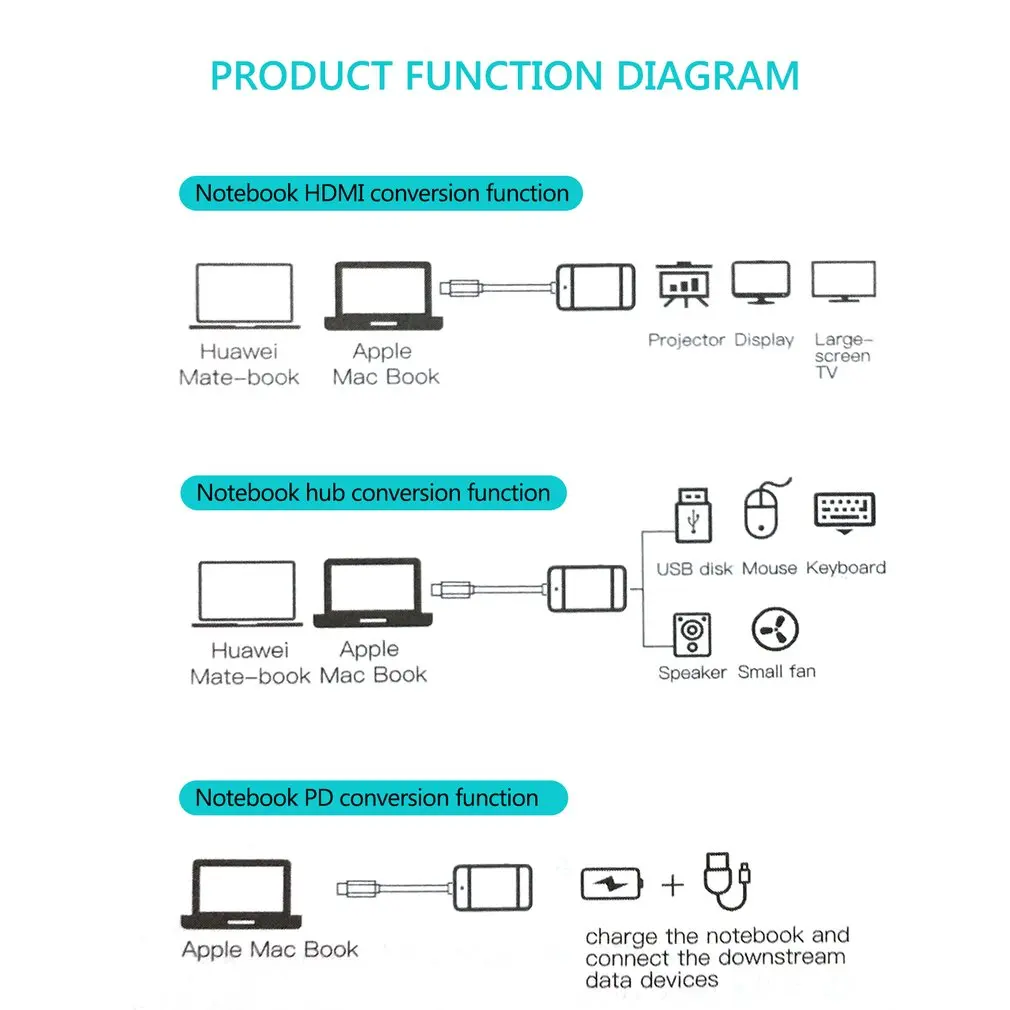 PRODUCT FUNCTION DIAGRAM

Notebook HDMI conversion function

Huawei Mate-book

Apple Mac Book

Projector

Display

Large-screen TV

Notebook hub conversion function

Huawei Mate-book

Apple Mac Book

USB disk

Mouse

Keyboard

Speaker

Small fan

Notebook PD conversion function

Apple Mac Book

+

charge the notebook and connect the downstream data devices