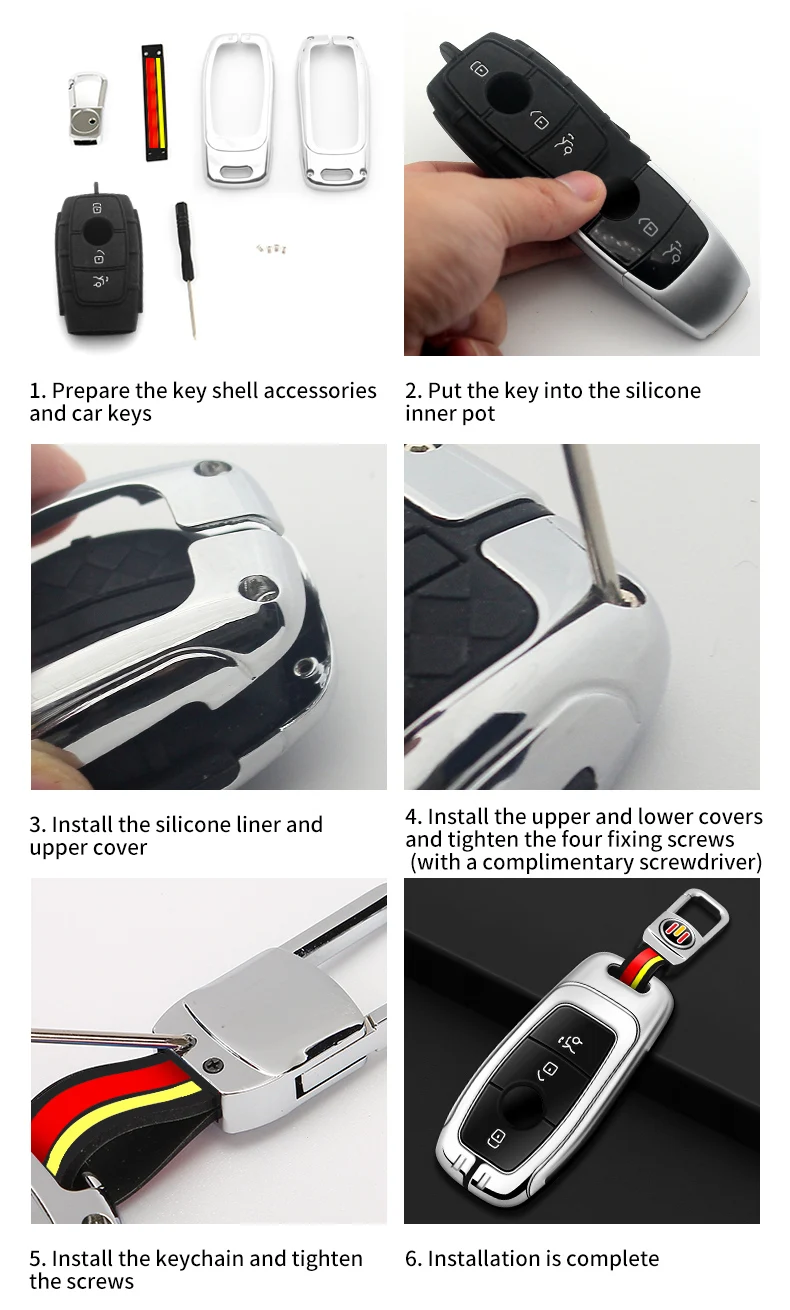 1. Prepare the key shell accessories and car keys

2. Put the key into the silicone inner pot

3. Install the silicone liner and upper cover

4. Install the upper and lower covers and tighten the four fixing screws (with a complimentary screwdriver)

5. Install the keychain and tighten the screws

6. Installation is complete