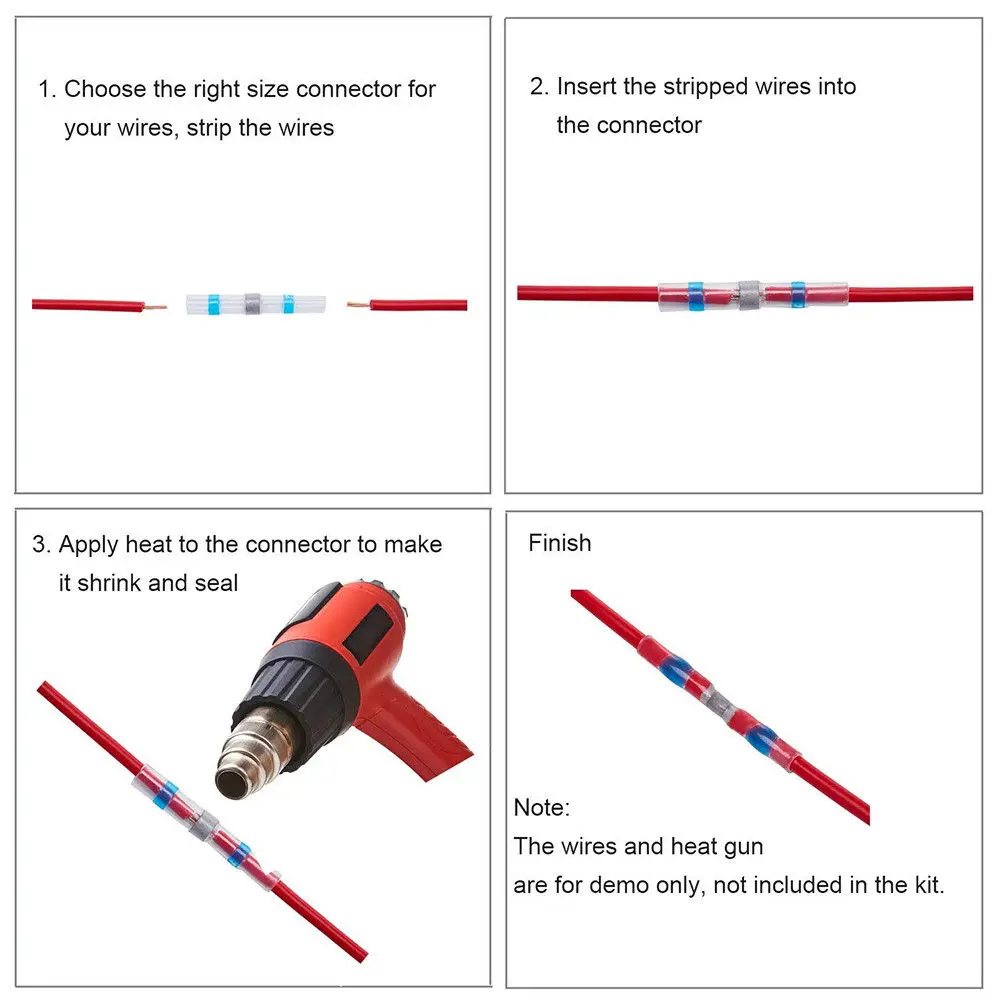 1. Choose the right size connector for your wires, strip the wires

2. Insert the stripped wires into the connector

3. Apply heat to the connector to make it shrink and seal

Finish

Note:
The wires and heat gun are for demo only, not included in the kit.