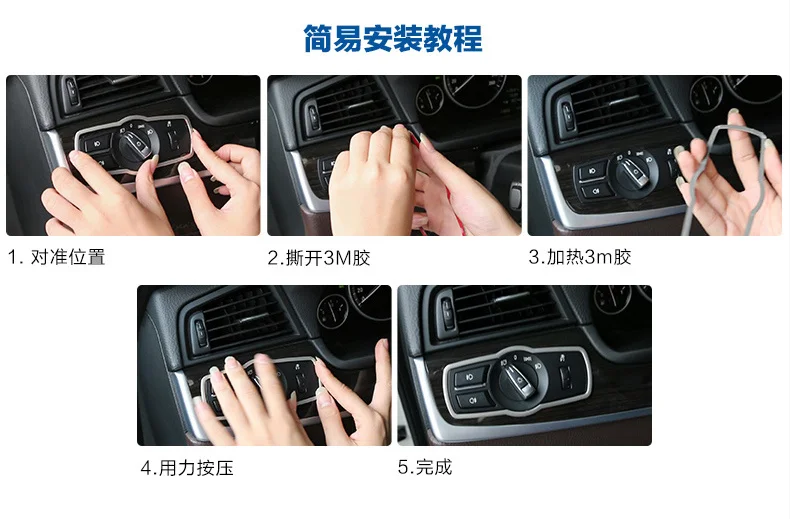 简易安装教程

1. 对准位置

2.撕开3M胶

3.加热3m胶

4.用力按压

5.完成