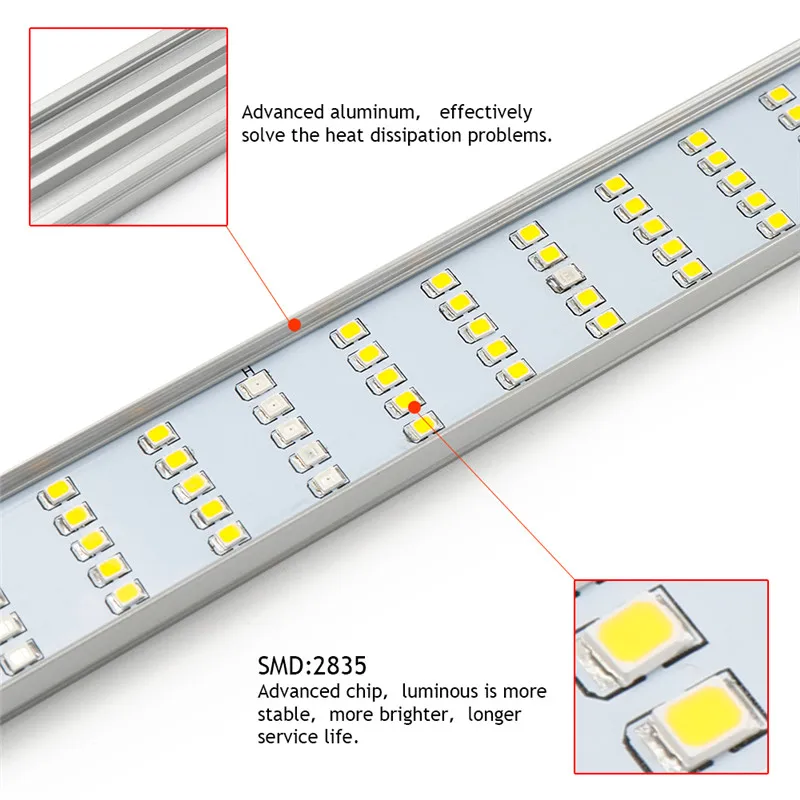 Advanced aluminum, effectively solve the heat dissipation problems.

SMD:2835
Advanced chip, luminous is more stable, more brighter, longer service life.