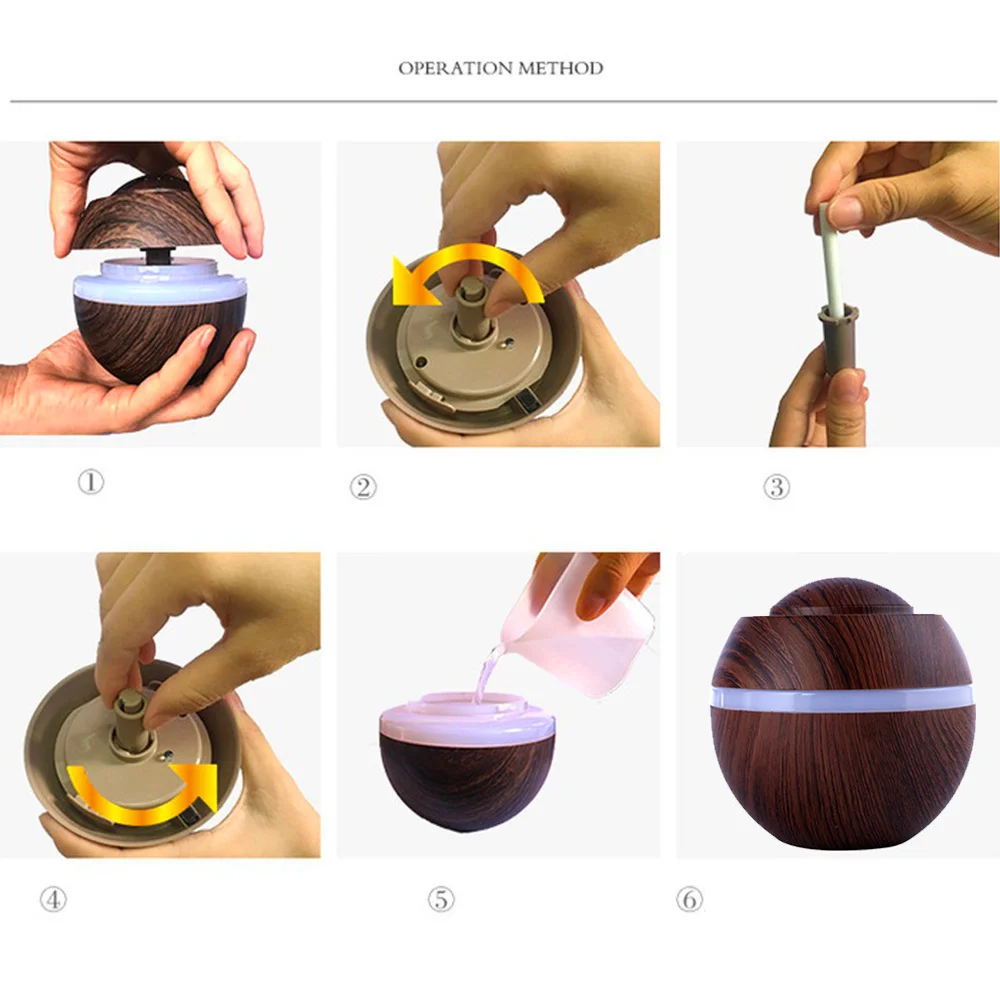 OPERATION METHOD

①

②

③

④

⑤

⑥