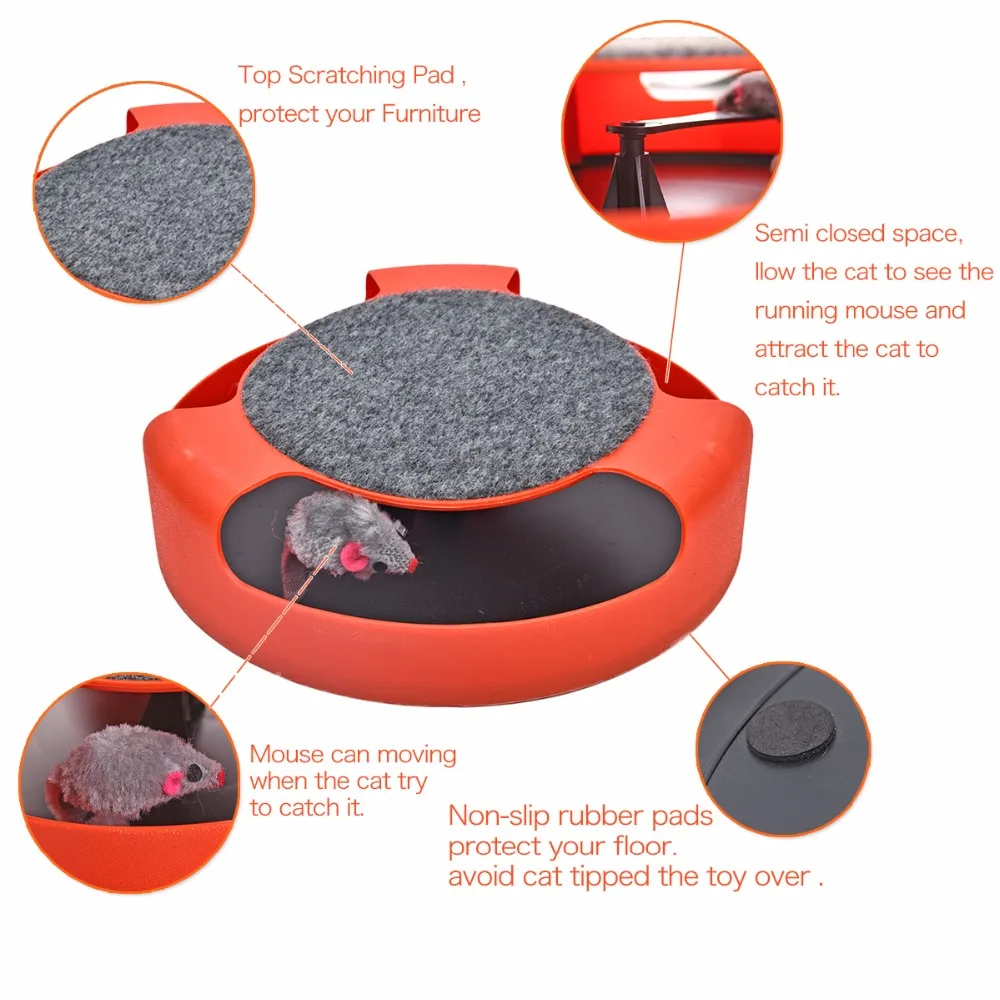 Top Scratching Pad , protect your Furniture

Semi closed space, llow the cat to see the running mouse and attract the cat to catch it.

Mouse can moving when the cat try to catch it.

Non-slip rubber pads protect your floor. avoid cat tipped the toy over .