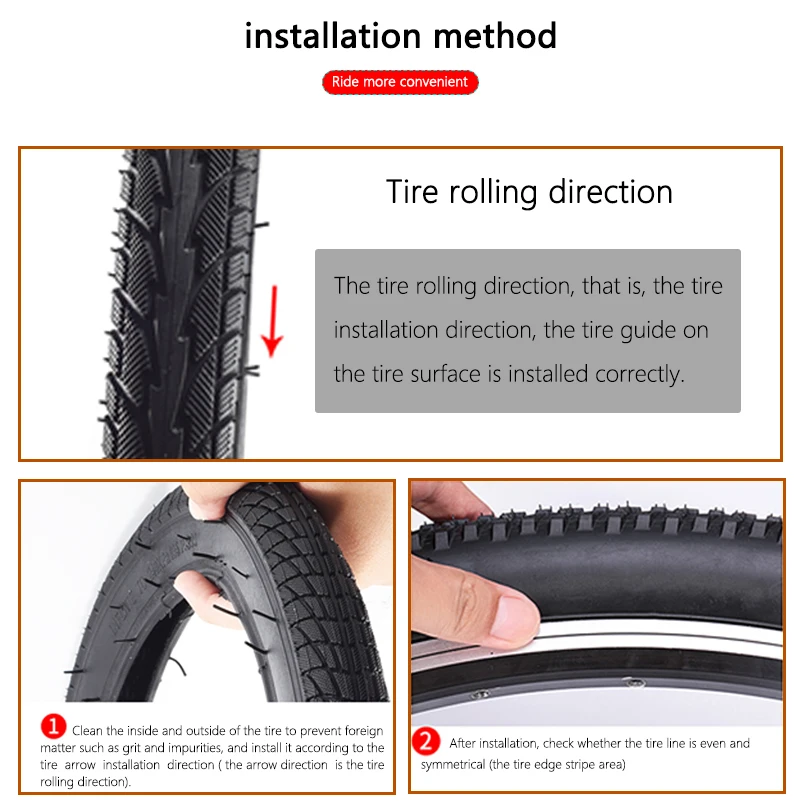 installation method

Ride more convenient

Tire rolling direction

The tire rolling direction, that is, the tire installation direction, the tire guide on the tire surface is installed correctly.

1 Clean the inside and outside of the tire to prevent foreign matter such as grit and impurities, and install it according to the tire arrow installation direction ( the arrow direction is the tire rolling direction).

2 After installation, check whether the tire line is even and symmetrical (the tire edge stripe area)